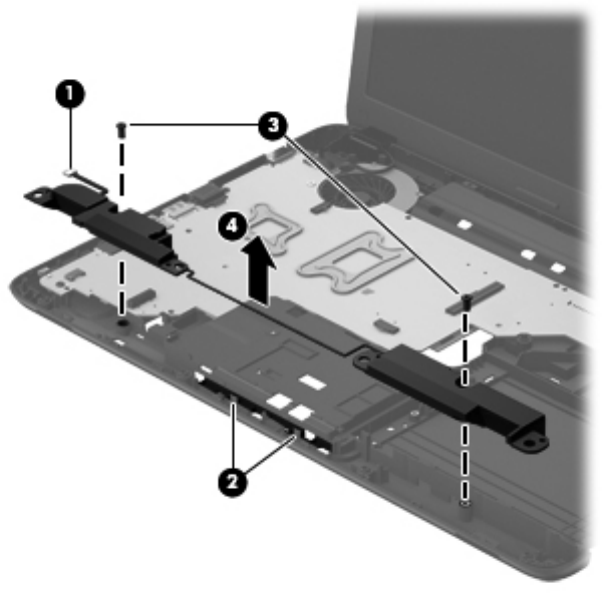 1
3
4
2