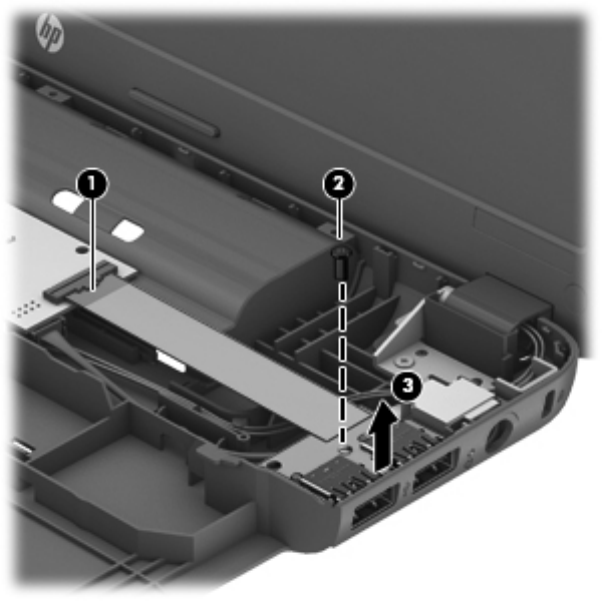 hp

1

2

3