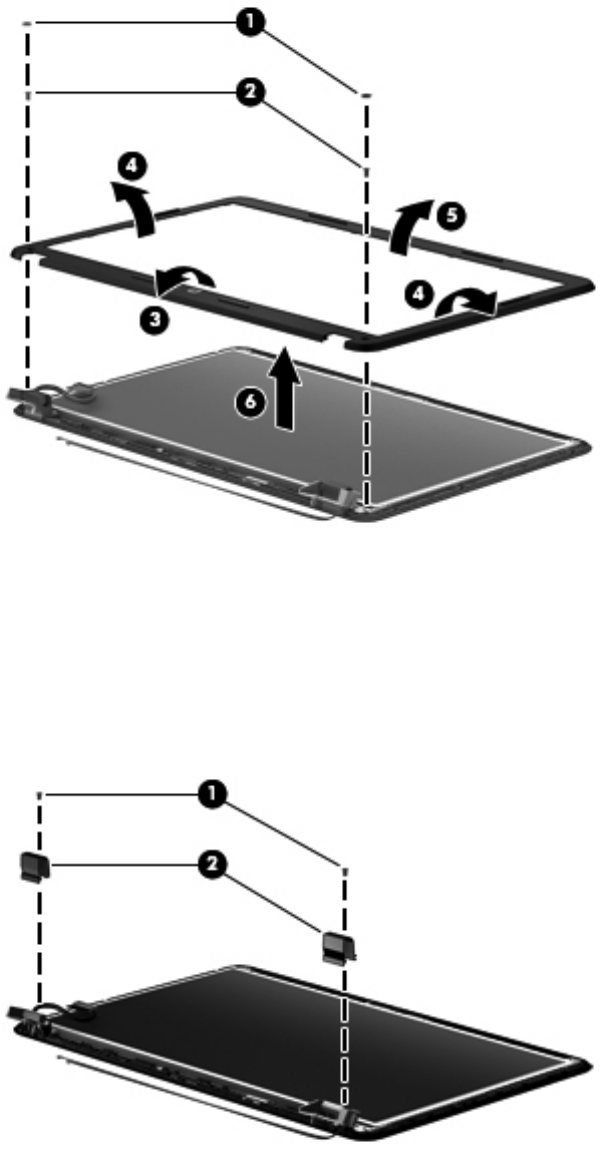 1
2
4
5
3
4
6

1
2