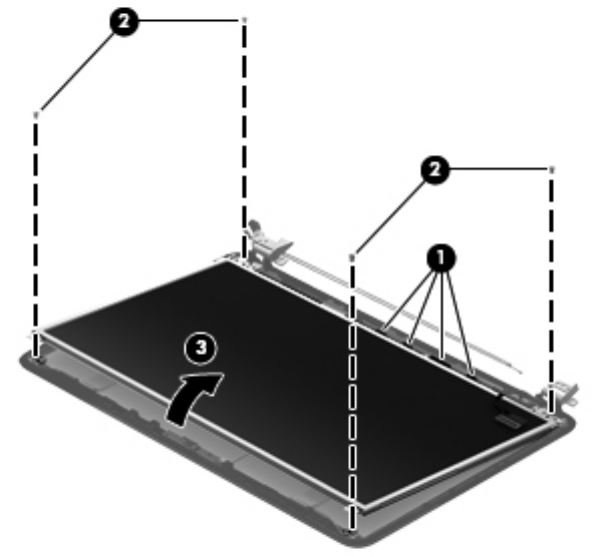 2
2
1
3