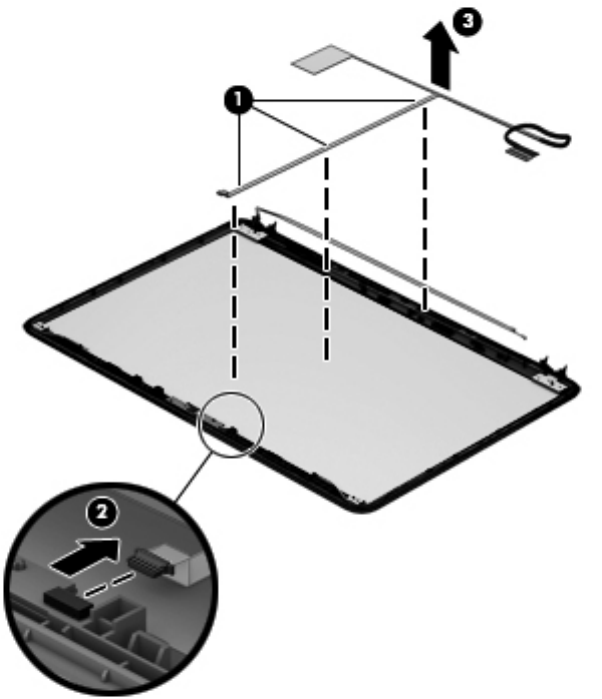 3
1
2