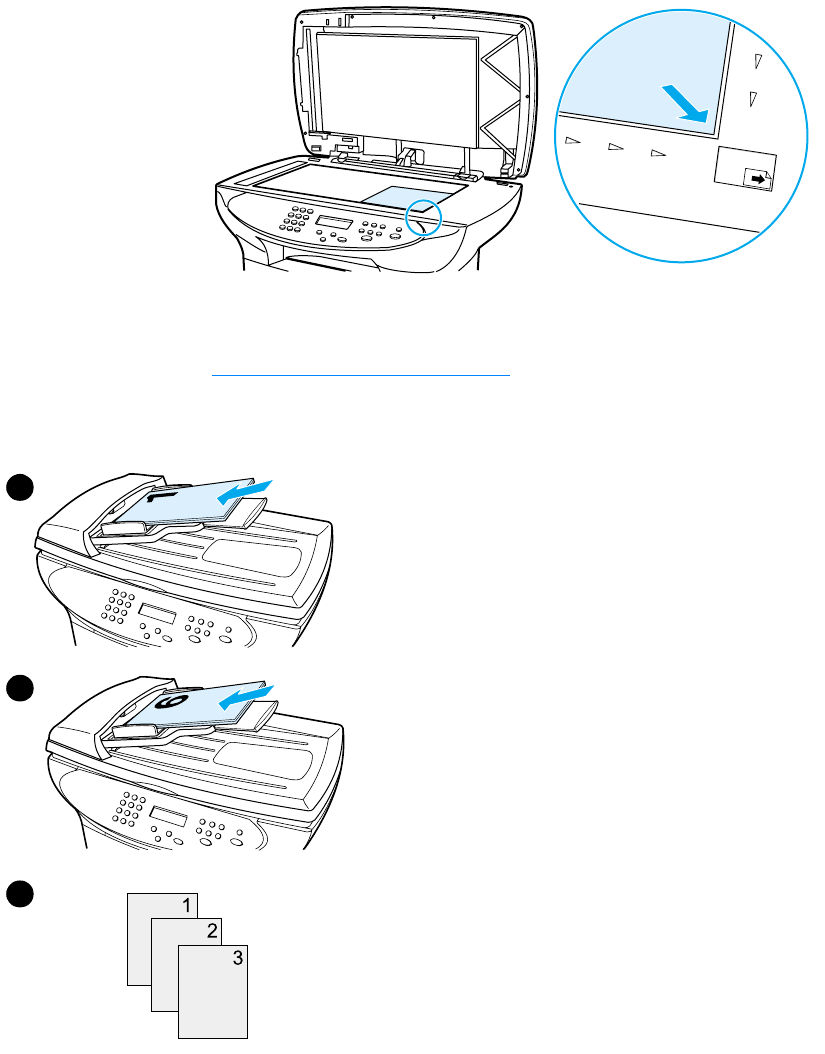 1

2

3