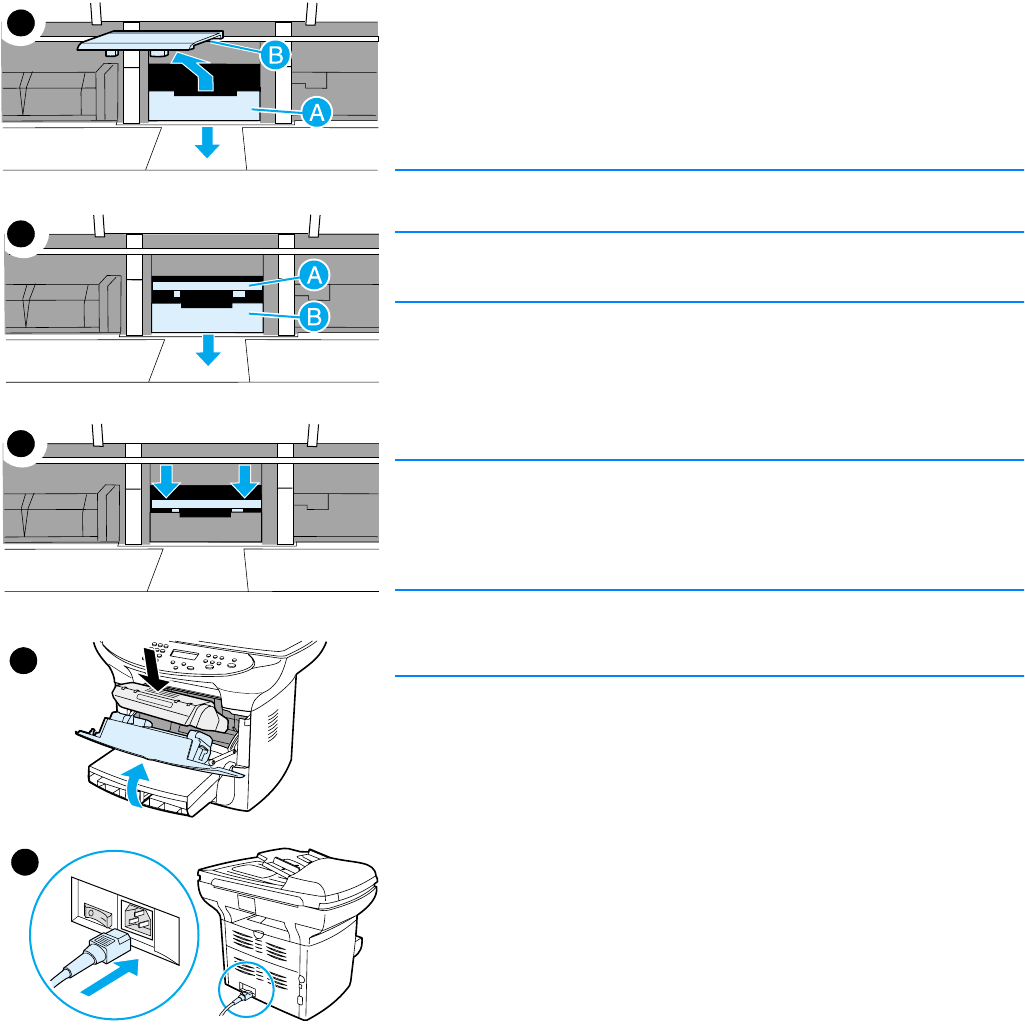 B
A
A
B