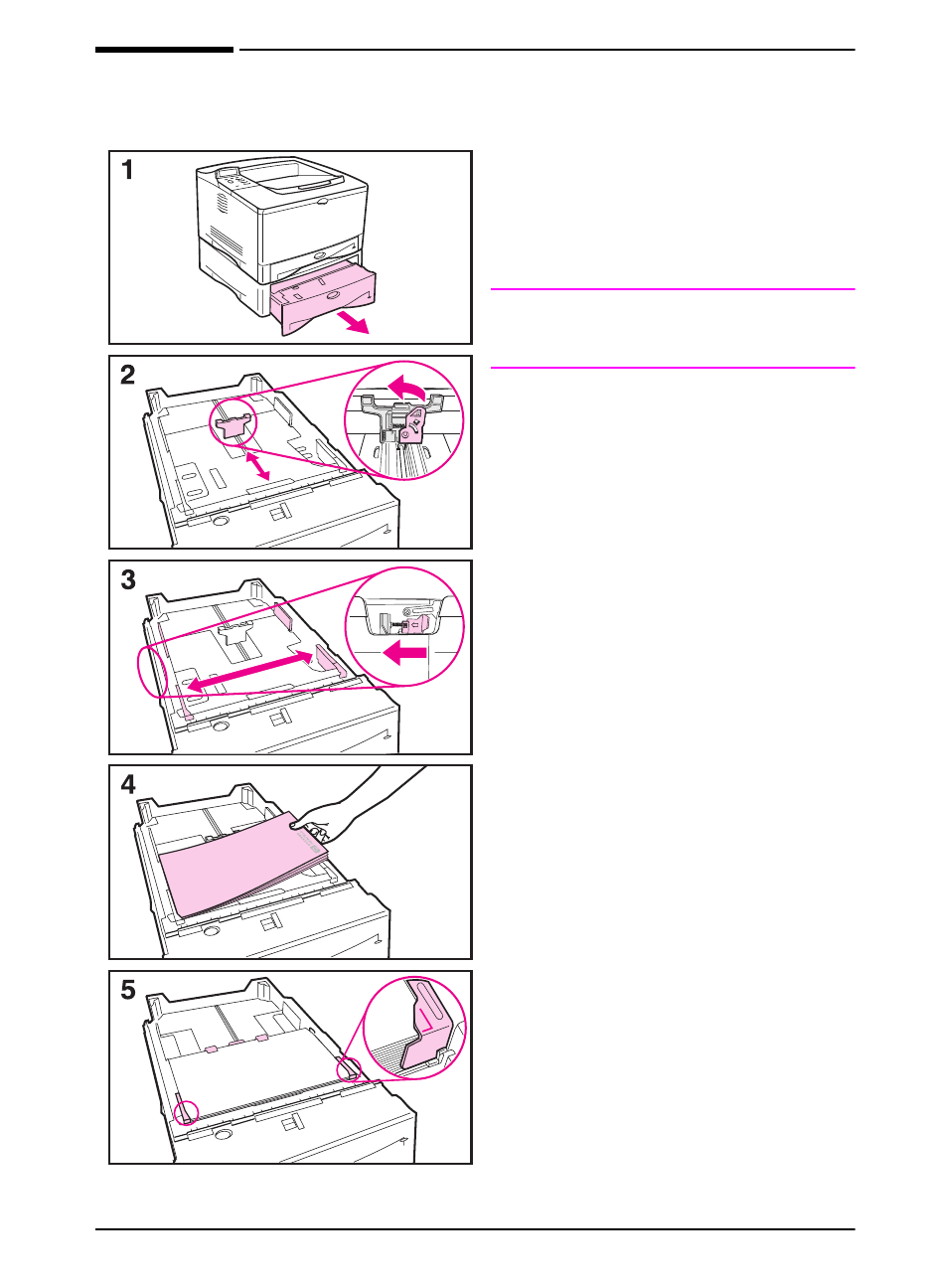 1

2

3

4

5