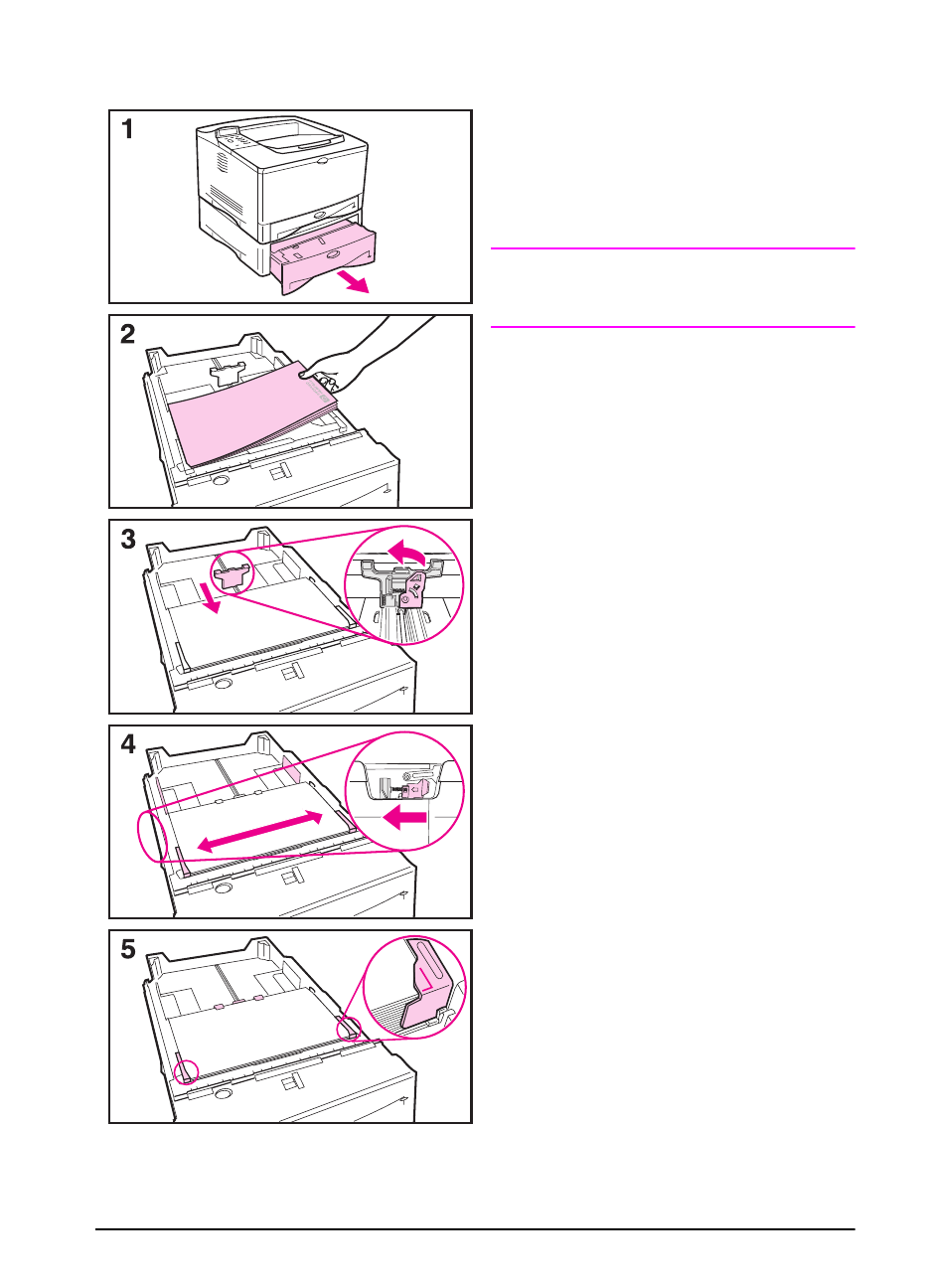 1

2

3

4

5