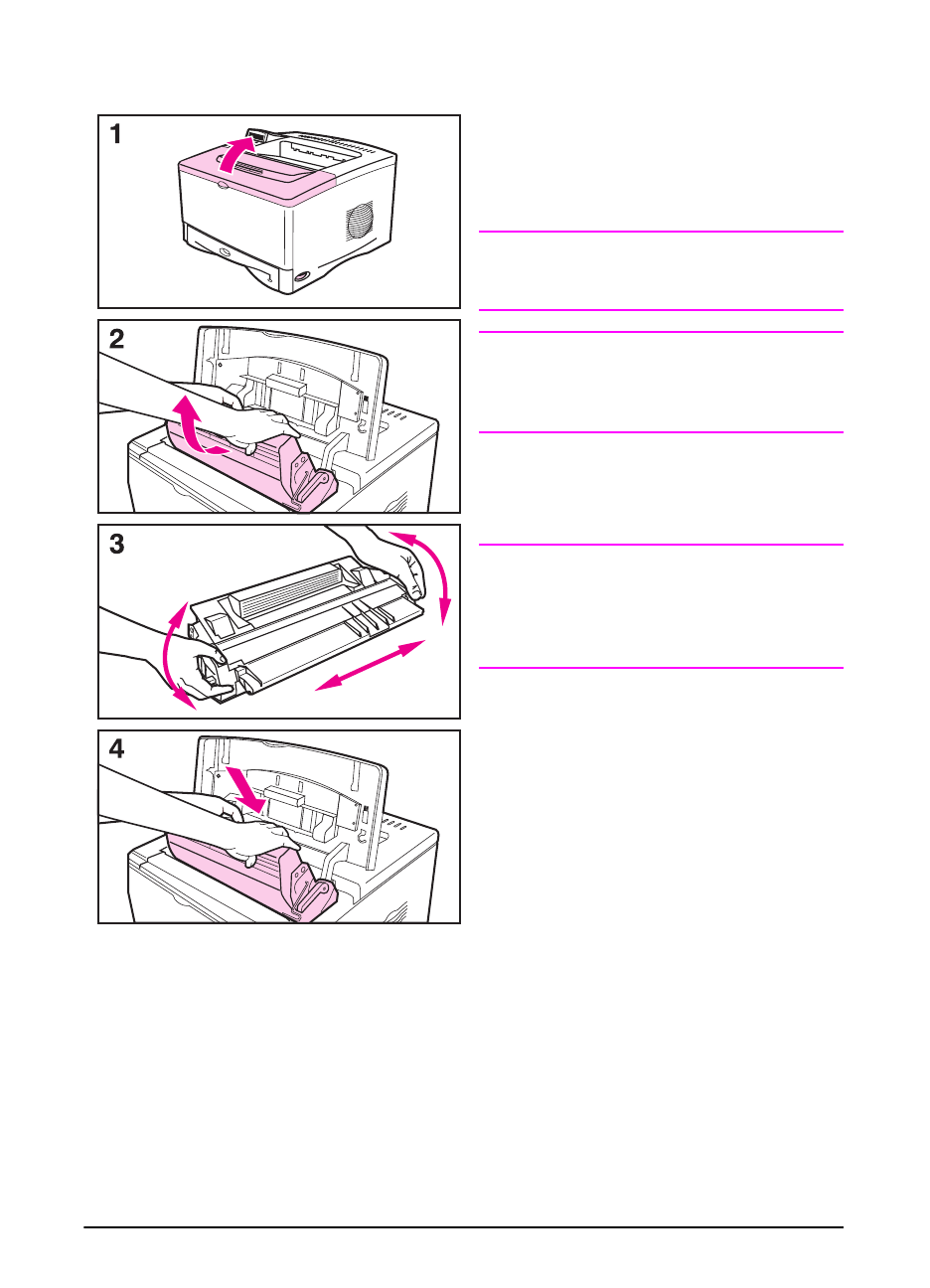 1

2

3

4