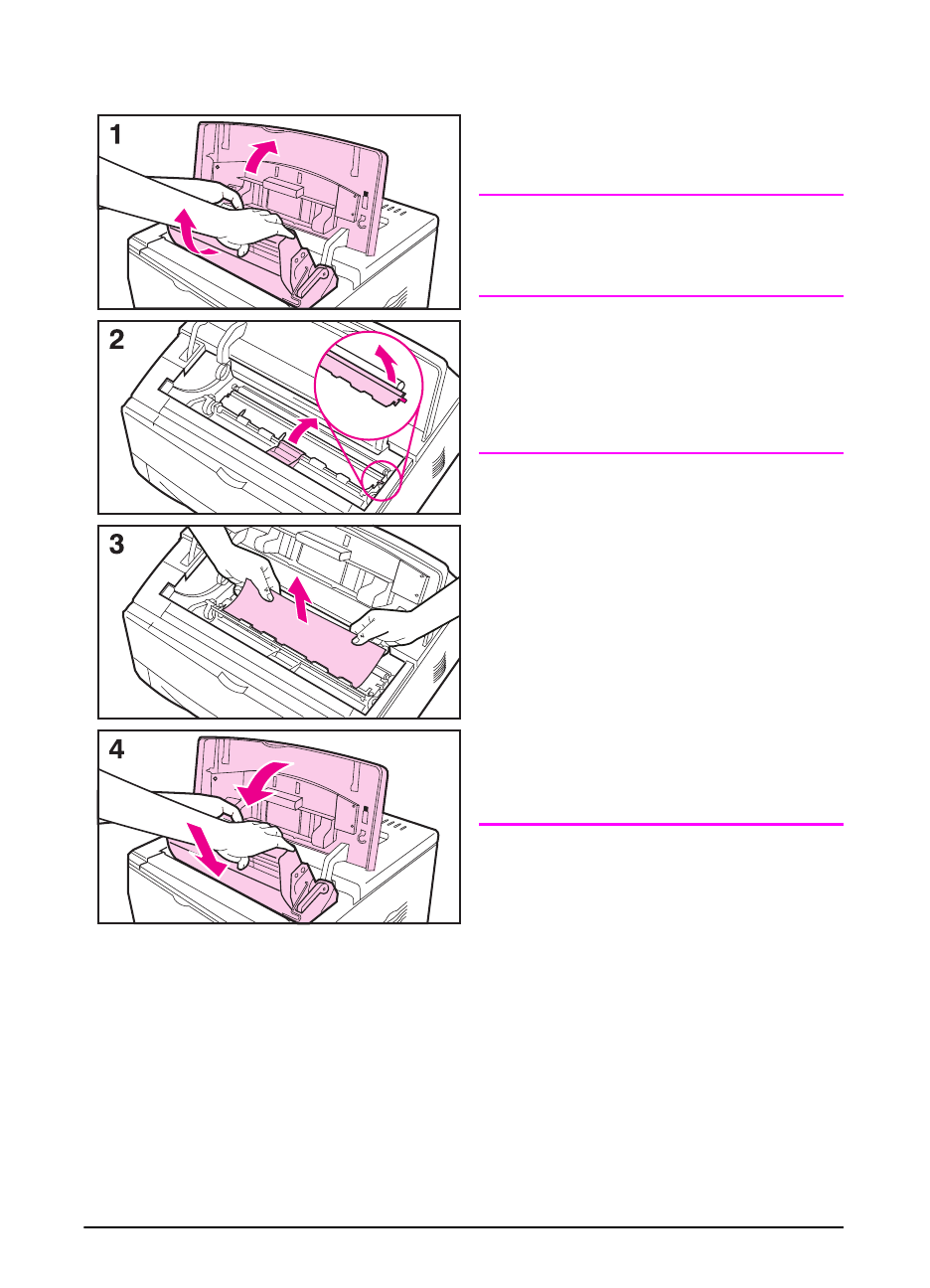 1

2

3

4