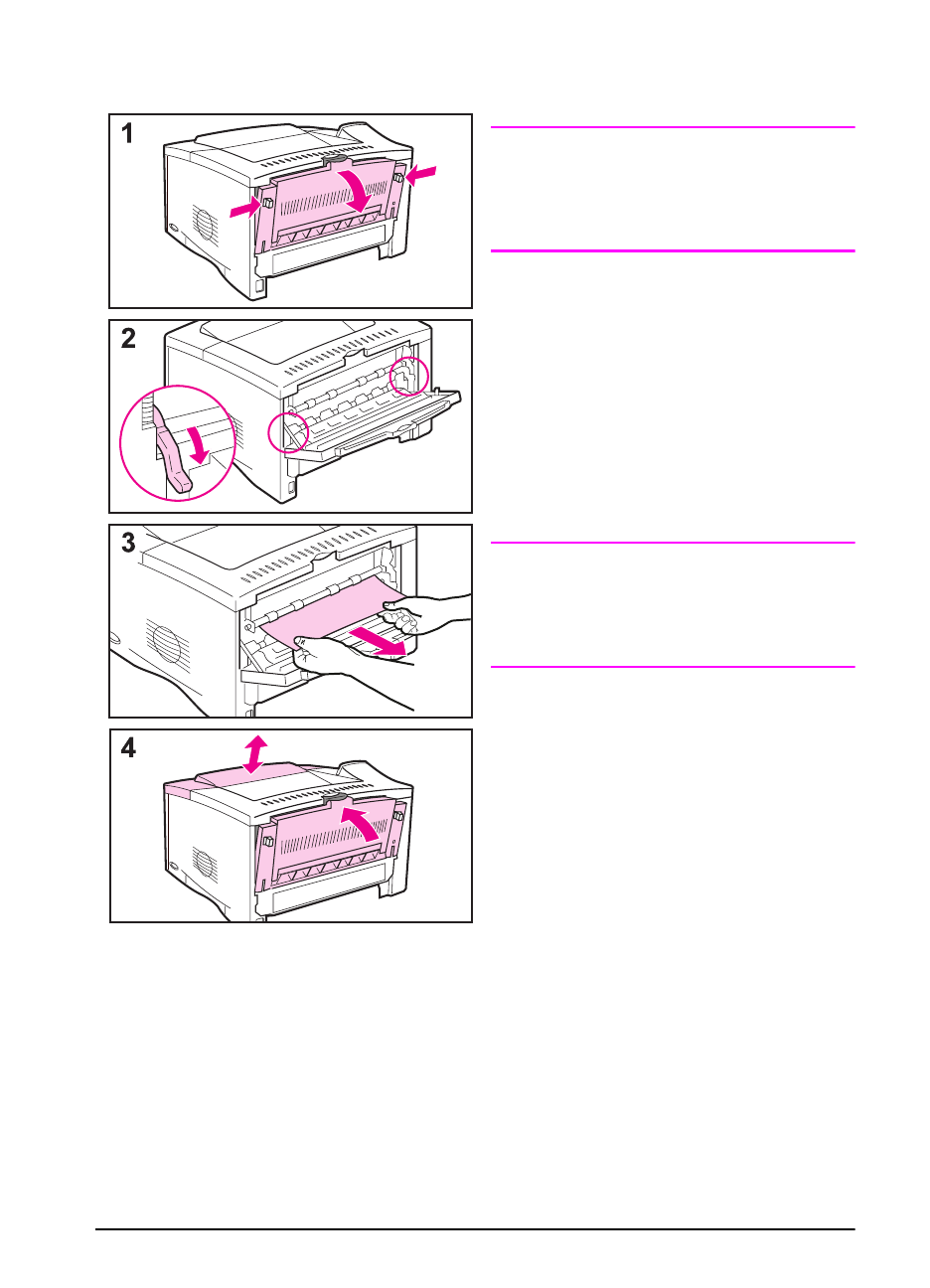 1

2

3

4