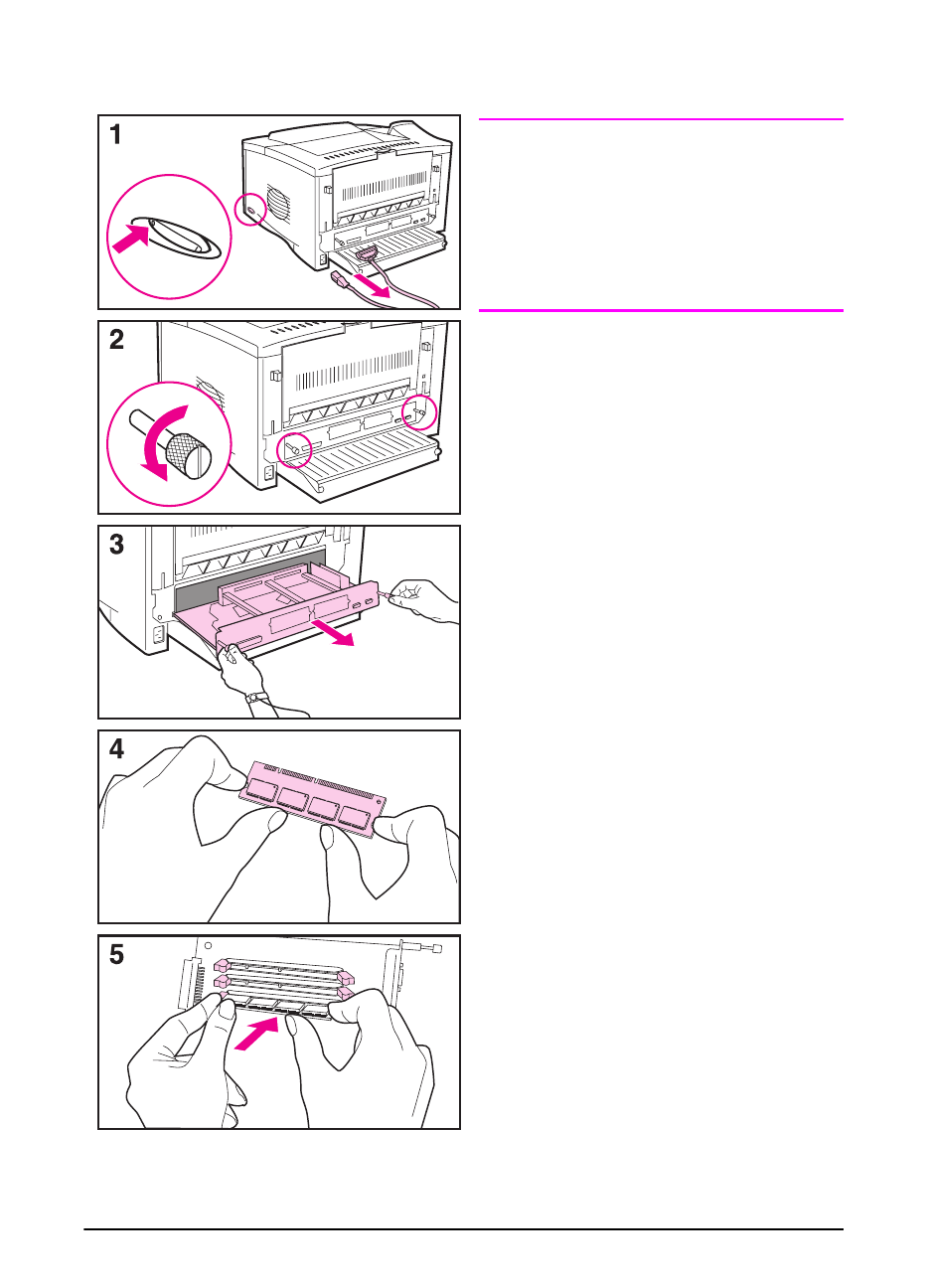 1

2

3

4

5