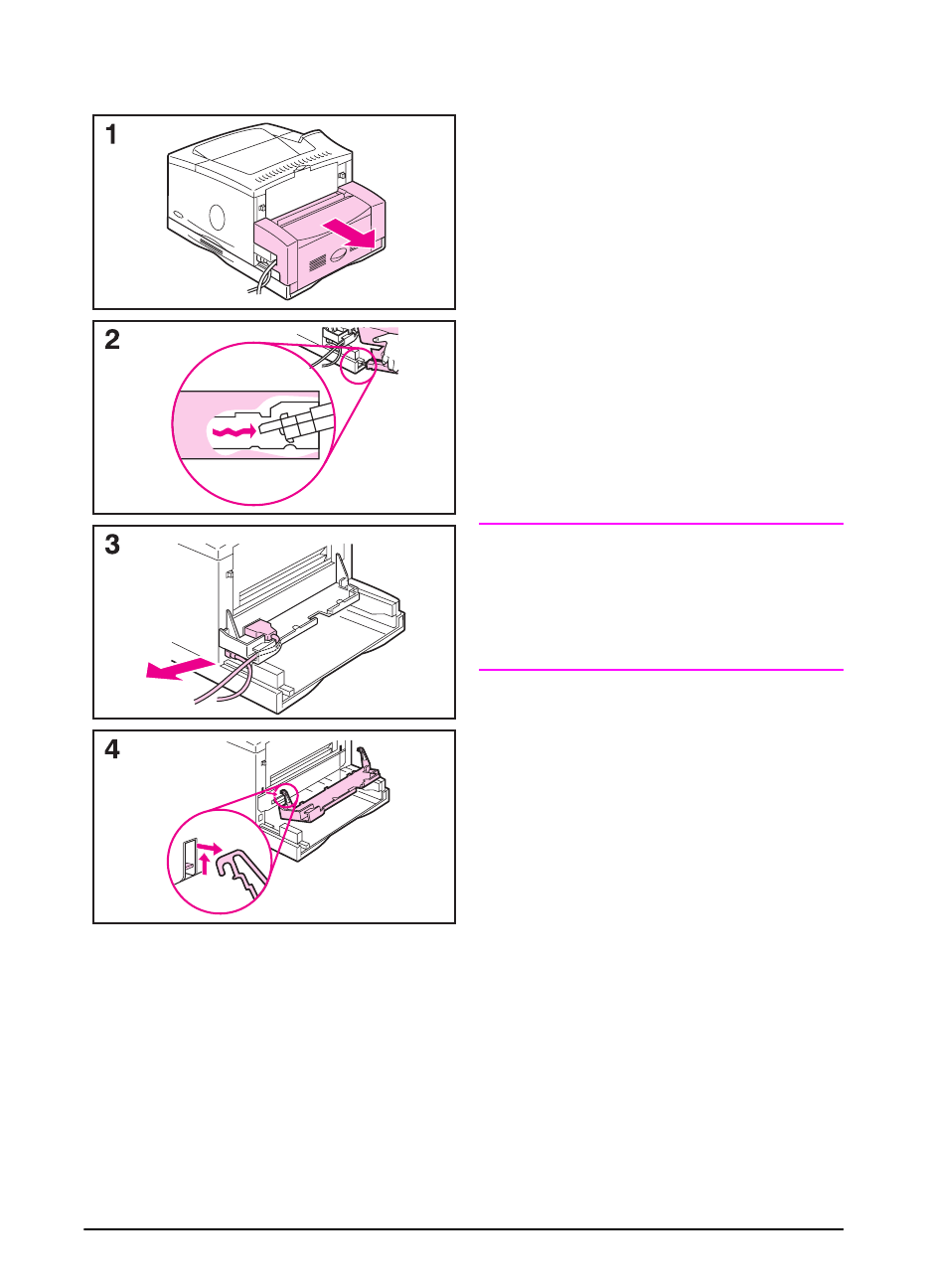 1

2

3

4