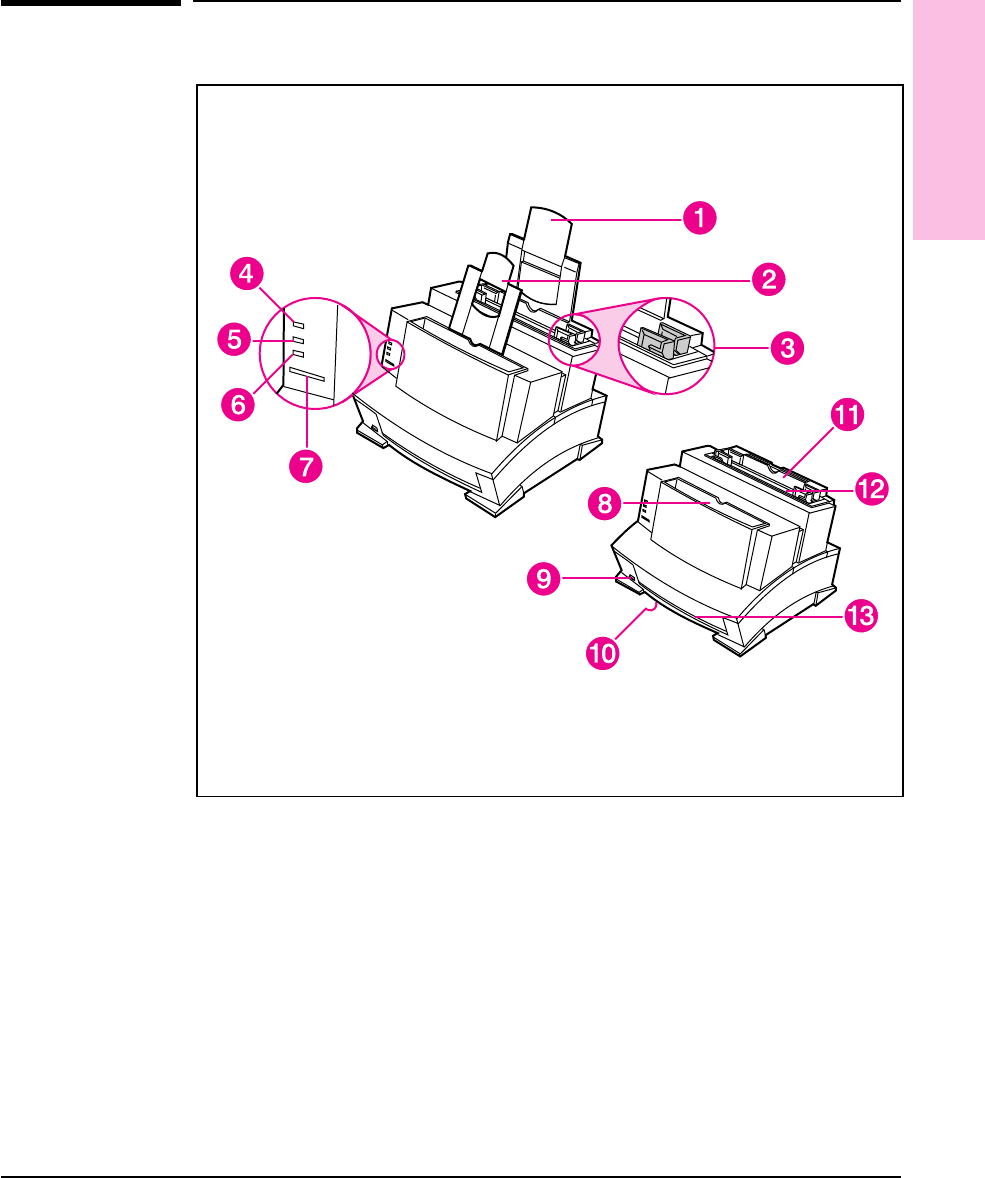 1
2
3
4
5
6
7
8
9
10
11
12
13