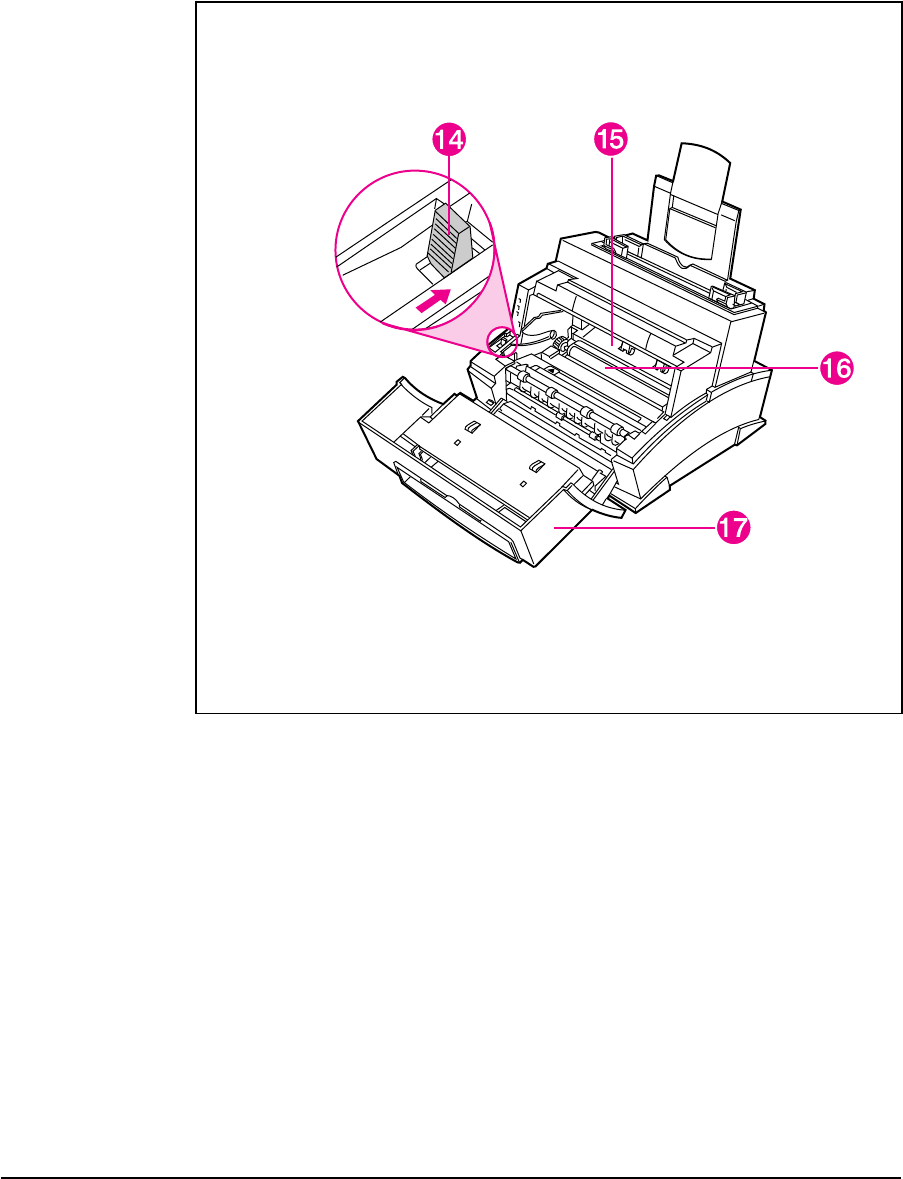 14
15
16
17