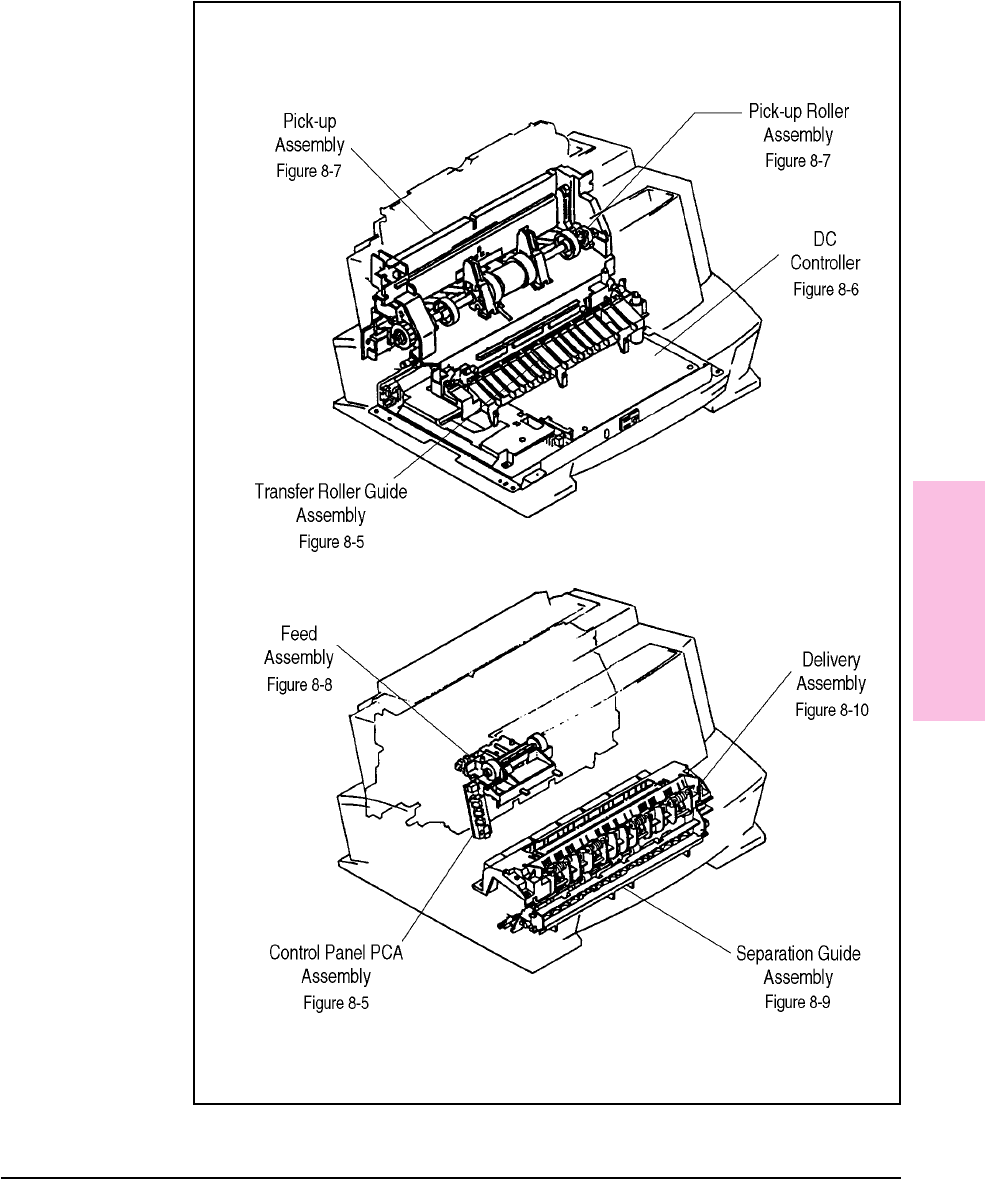 Pick-up Assembly
Figure 8-7

Pick-up Roller Assembly
Figure 8-7

DC Controller
Figure 8-6

Transfer Roller Guide Assembly
Figure 8-5

Feed Assembly
Figure 8-8

Delivery Assembly
Figure 8-10

Control Panel PCA Assembly
Figure 8-5

Separation Guide Assembly
Figure 8-9