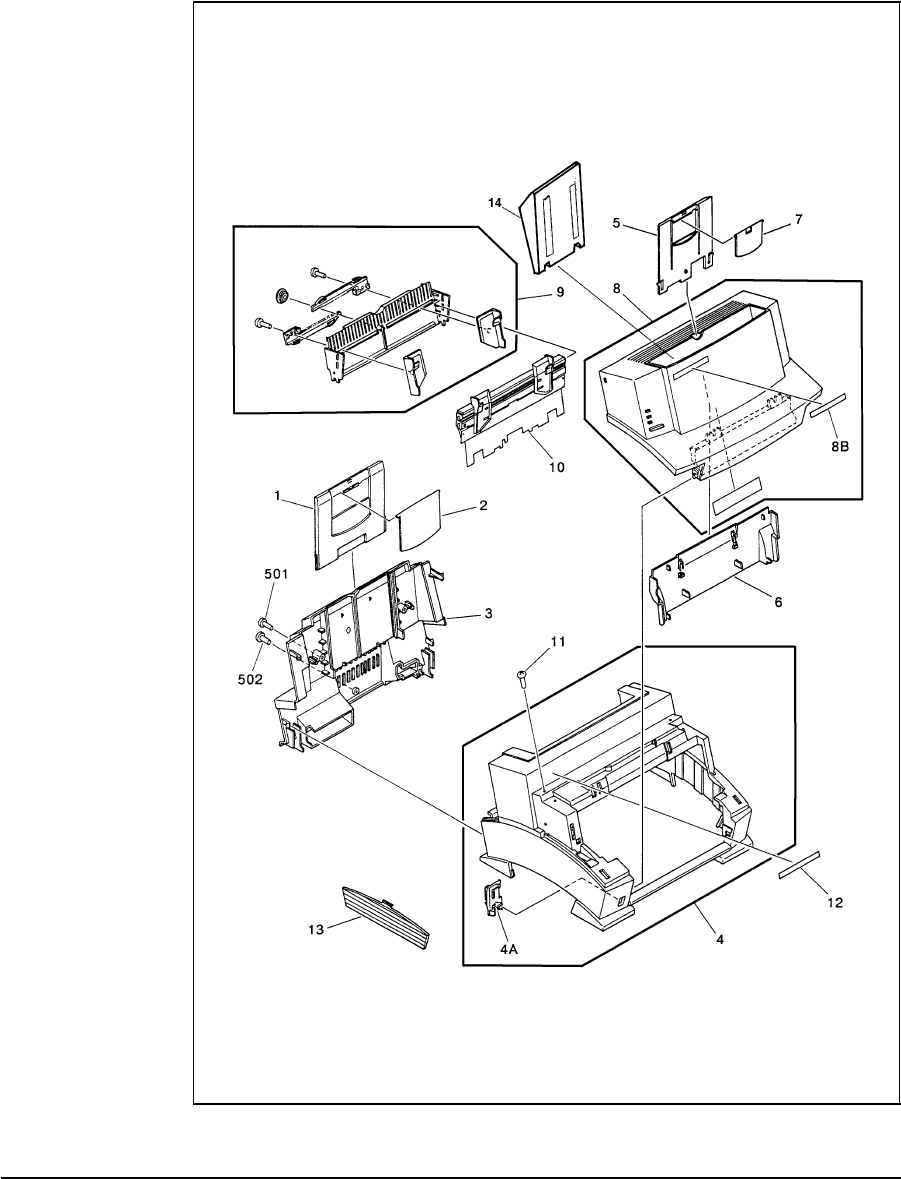 14
5
7
9
8
8B
10
1
2
501
3
502
6
11
12
13
4A
4