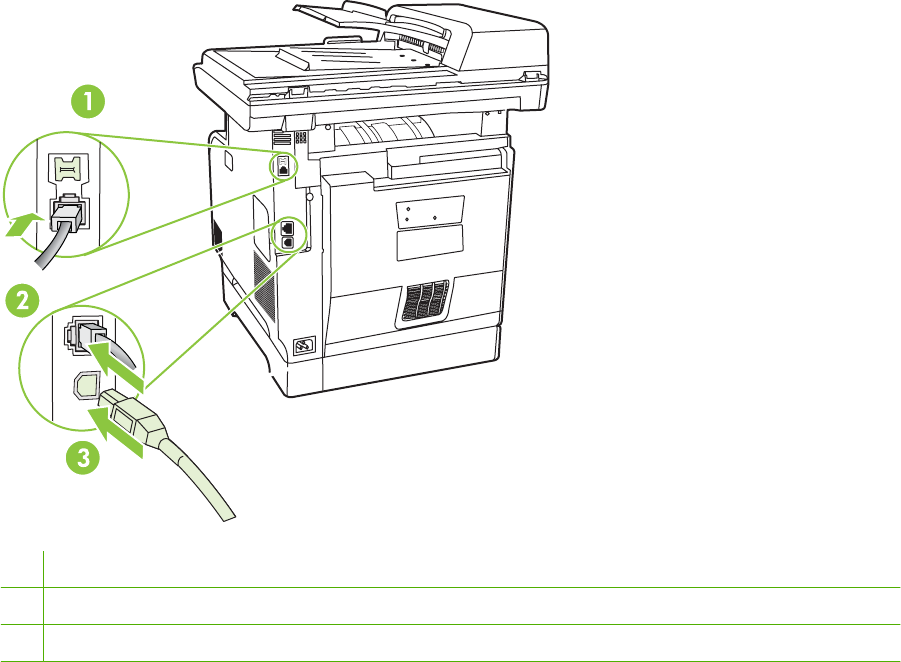 1

2

3