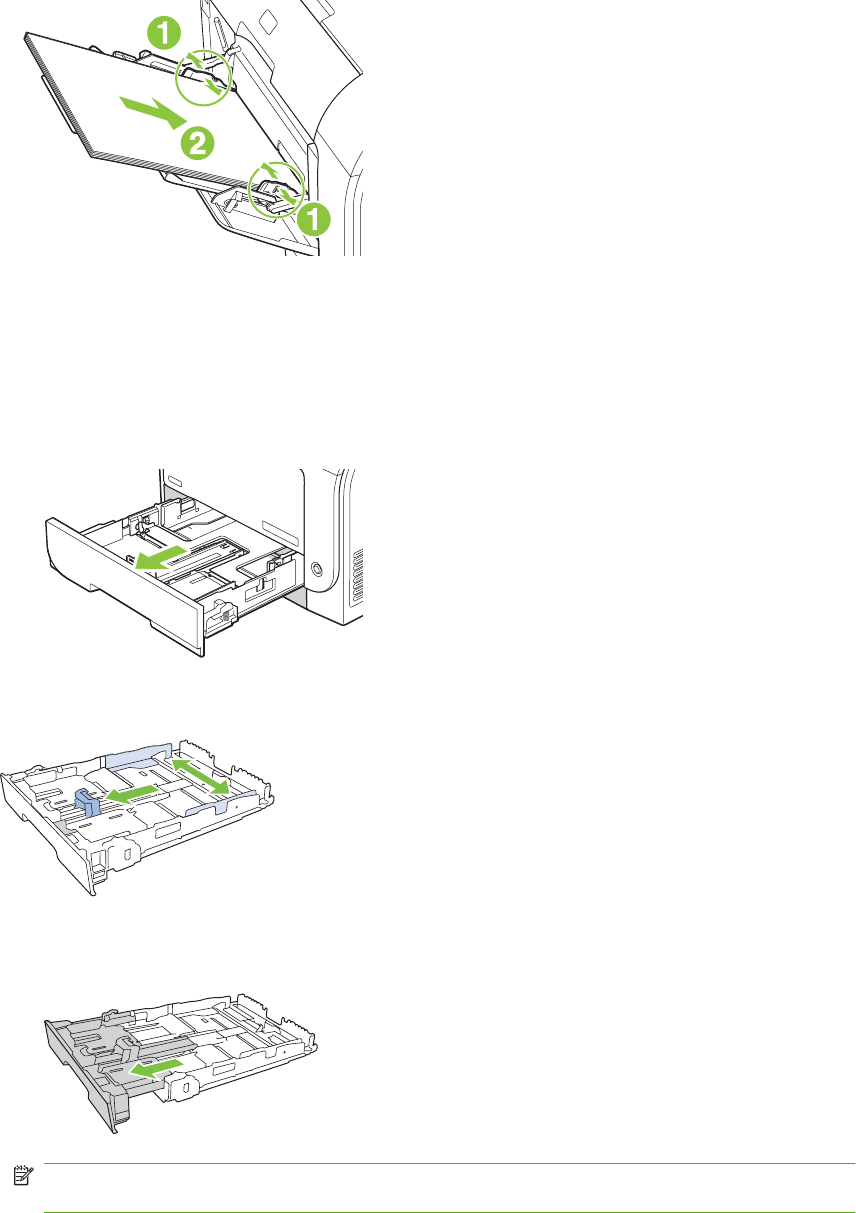 1

2

1