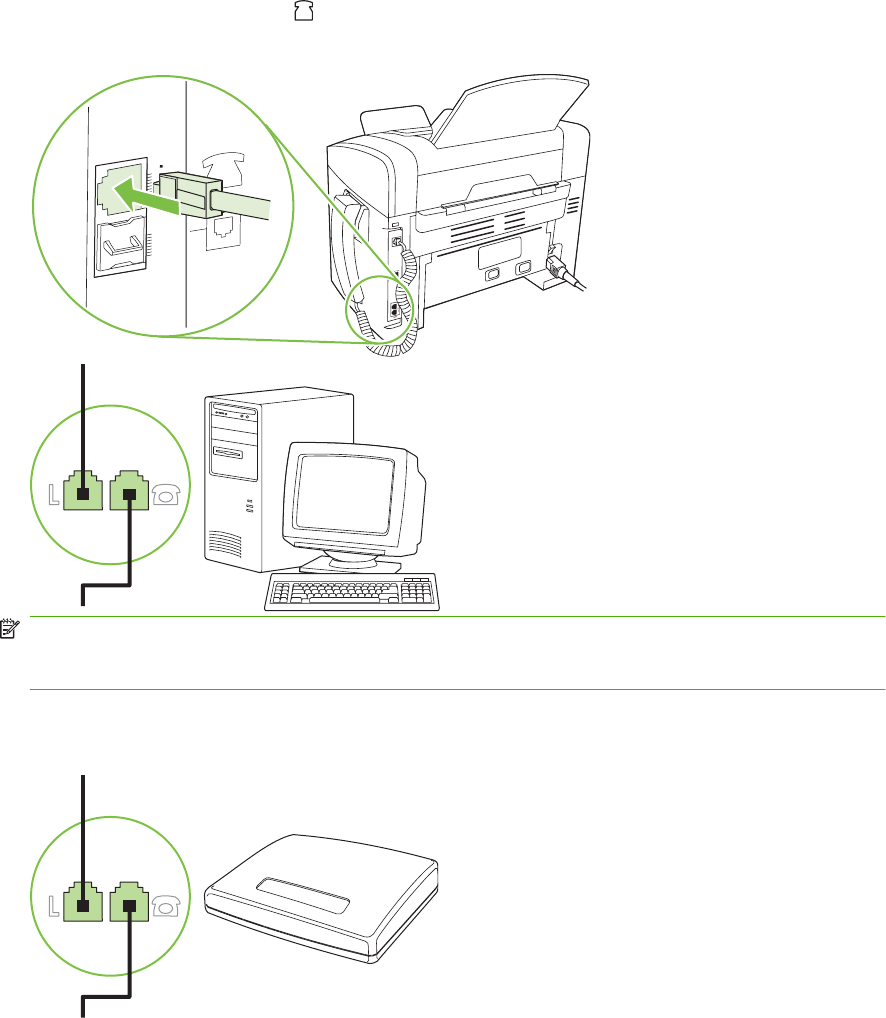 L
L