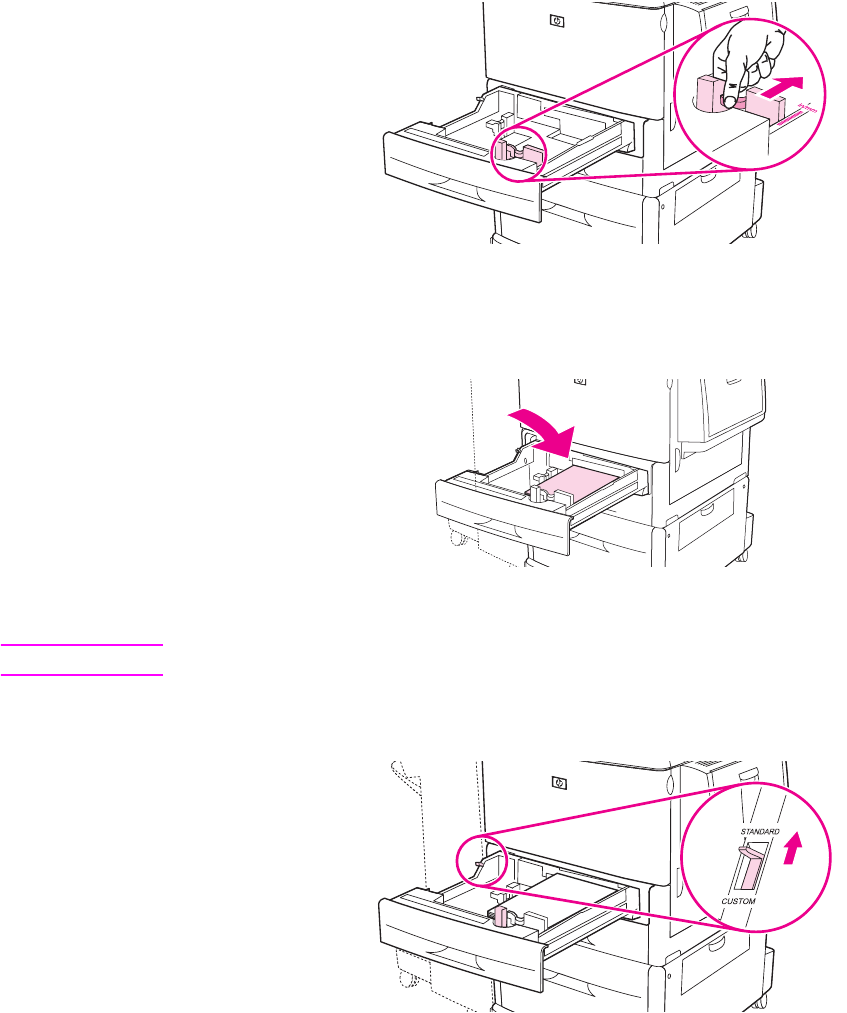 STANDARD

CUSTOM