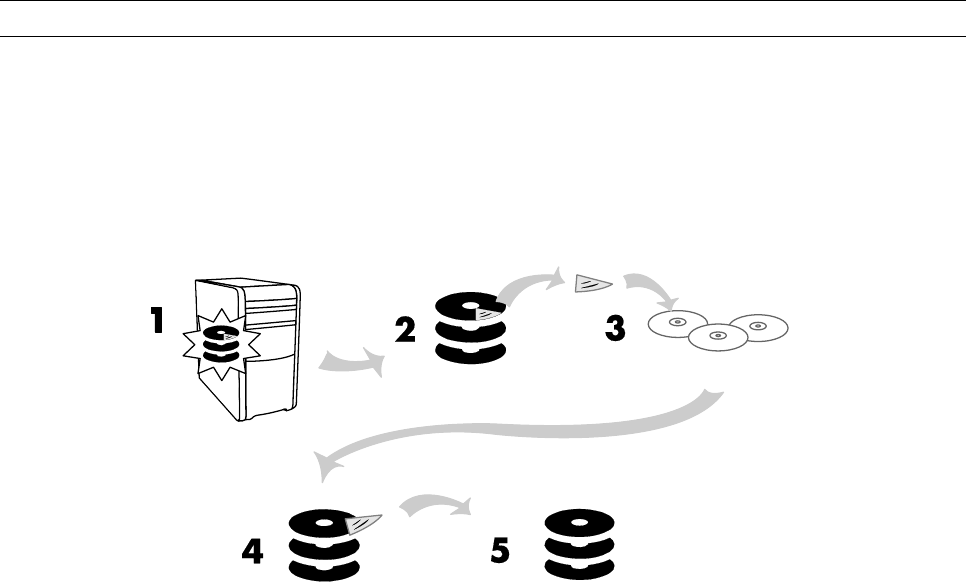 1

2

3

4

5