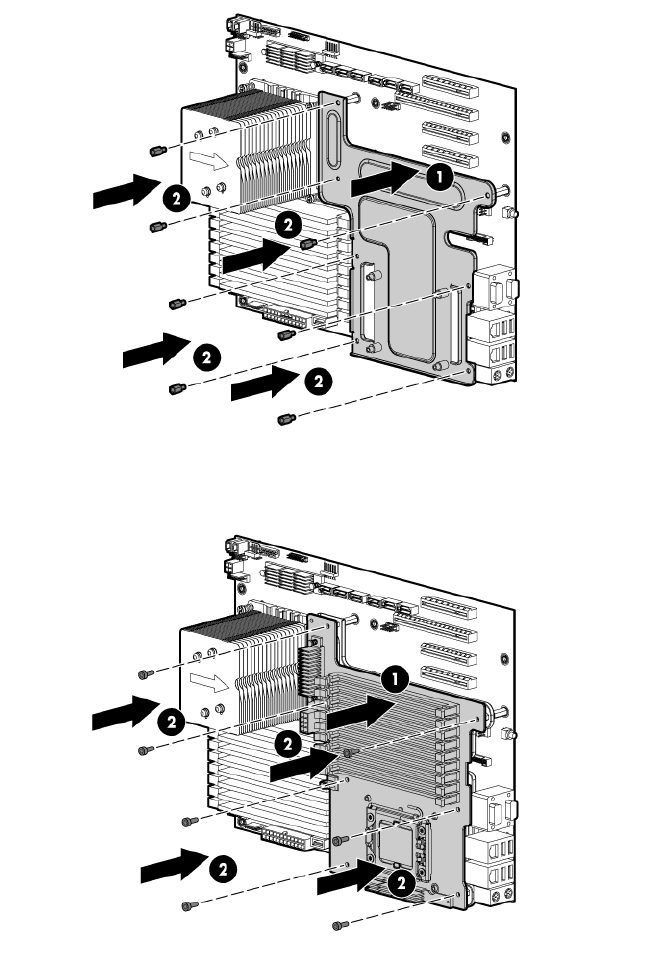 1
2
2
2
2

1
2
2
2
2