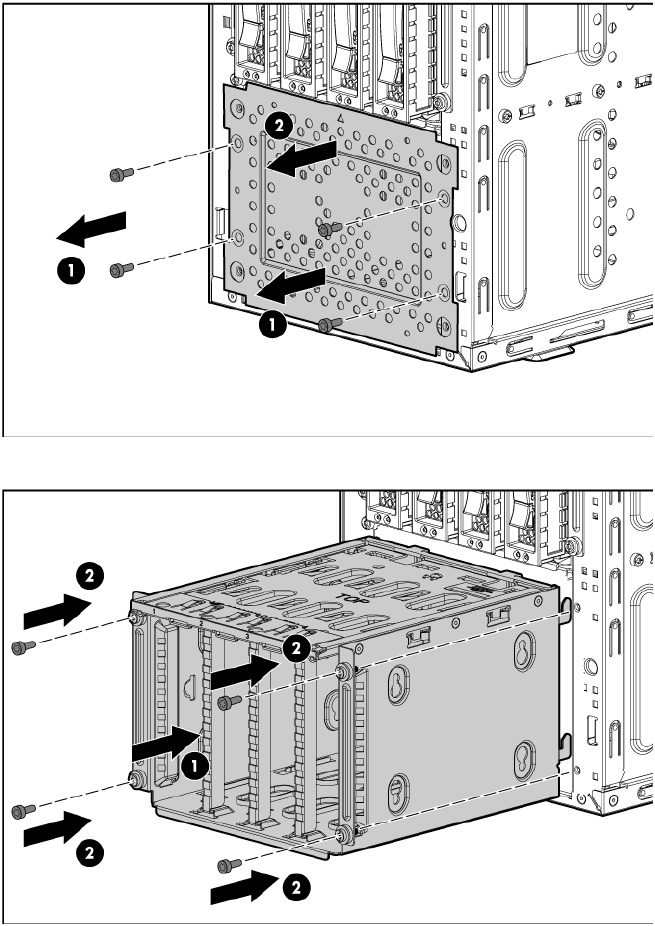 2
1
1

2
2
1
2
2