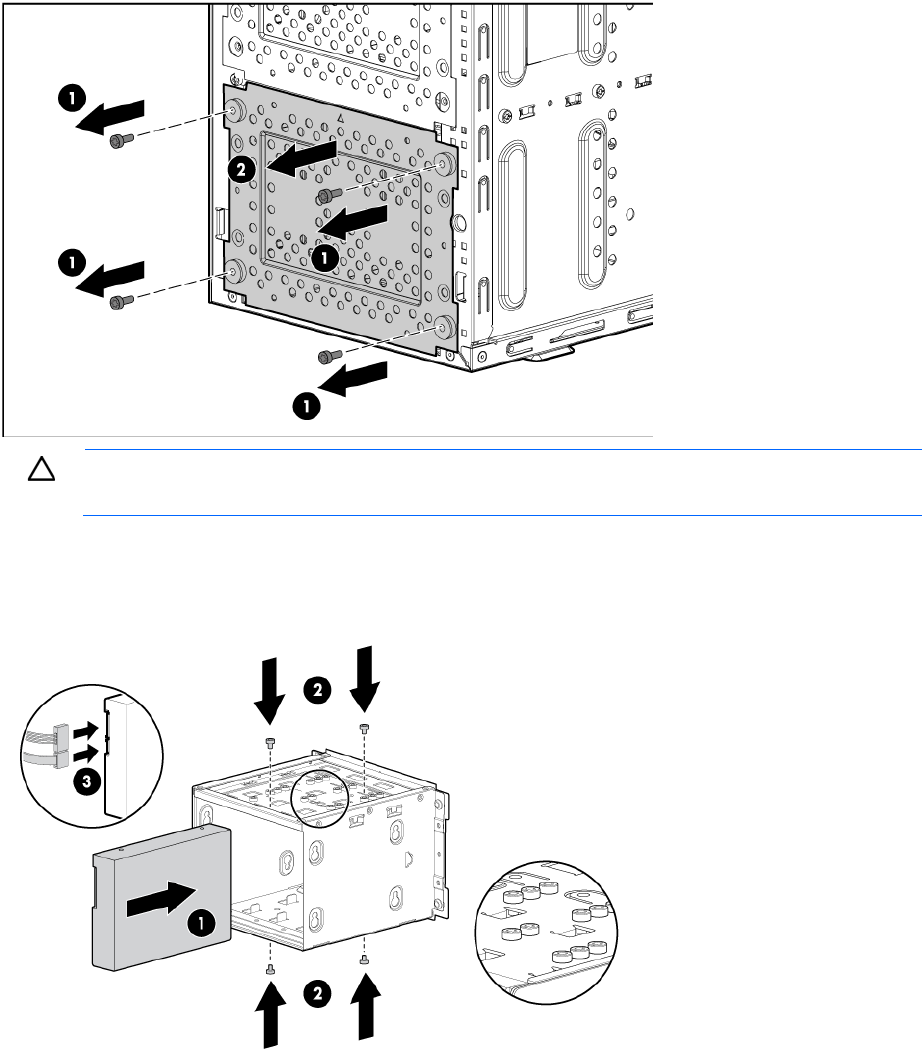 1
2
1
1
1

2
3
1
2