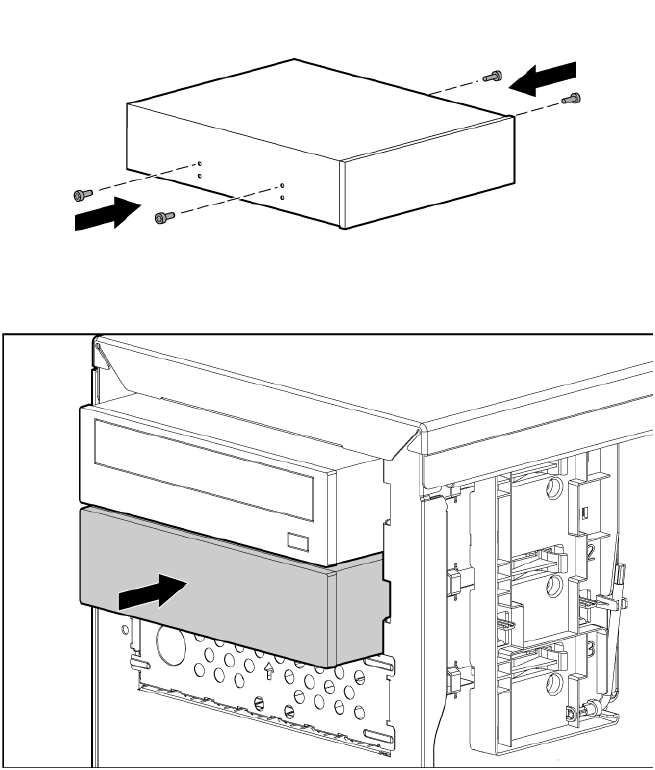 2
3