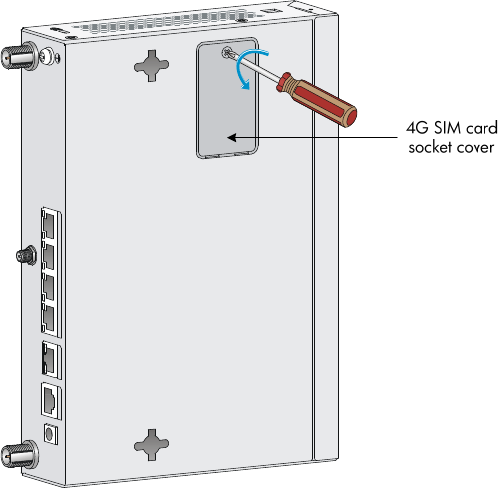 4G SIM card socket cover