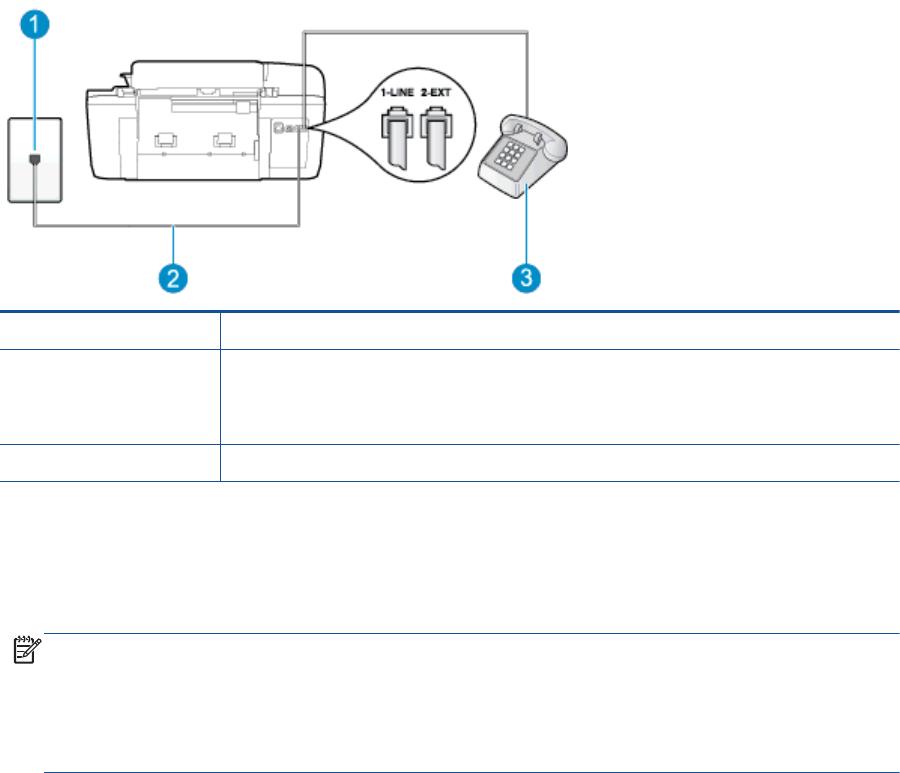 1

1-LINE 2-EXT

2

3