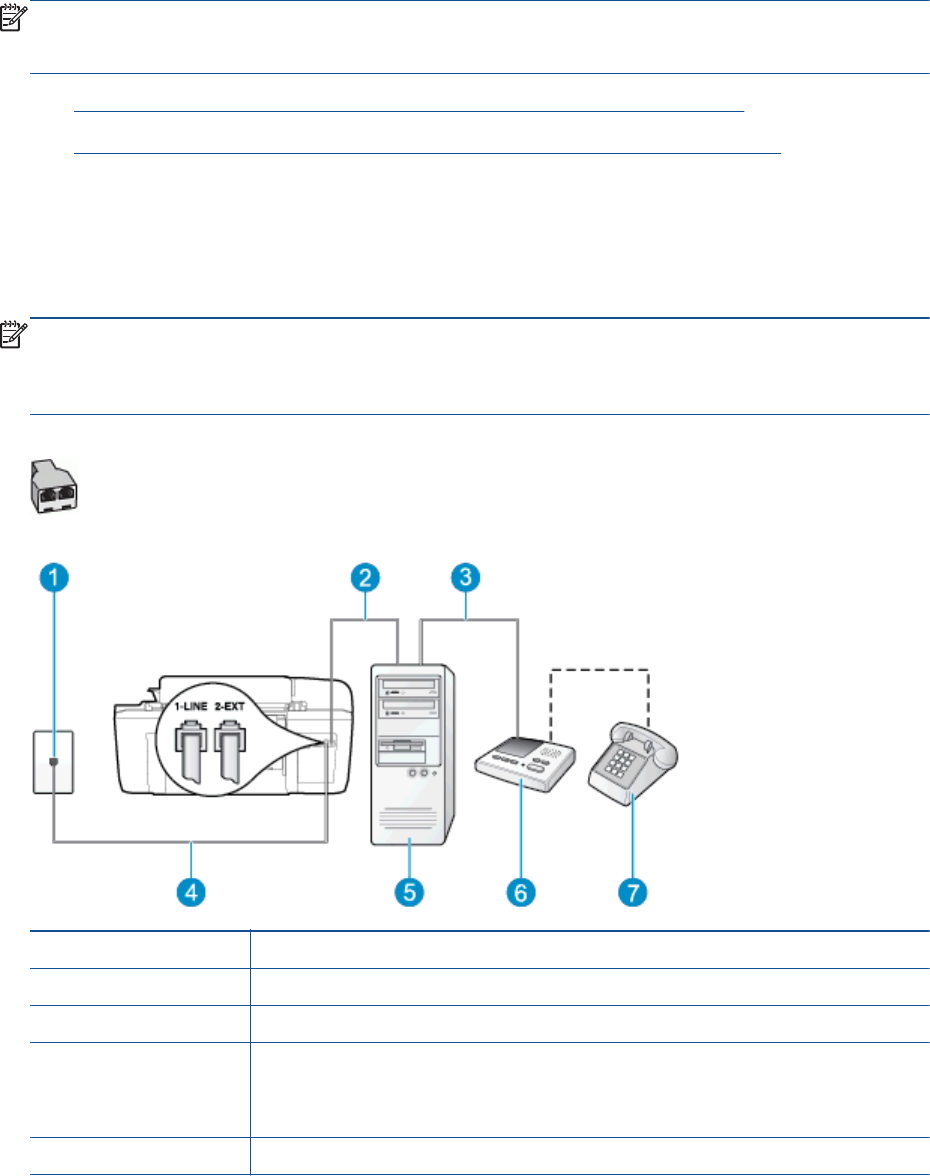 1-LINE 2-EXT

1

2

3

4

5

6

7