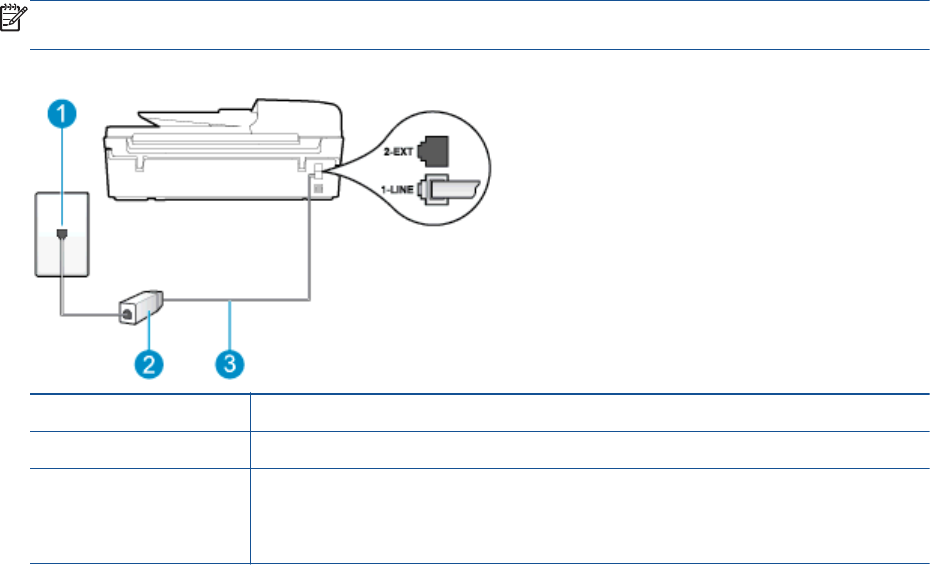 1

2-EXT

1-LINE

2

3