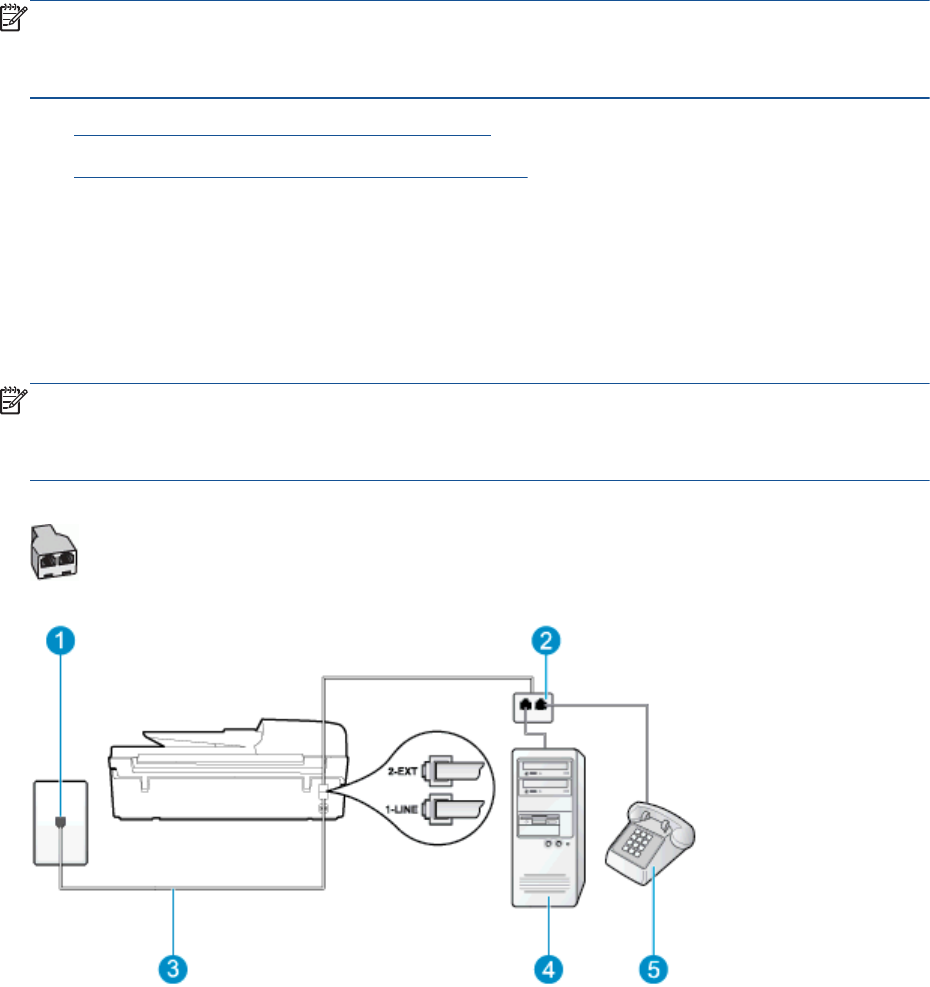 2-EXT
1-LINE

1

2

3

4

5