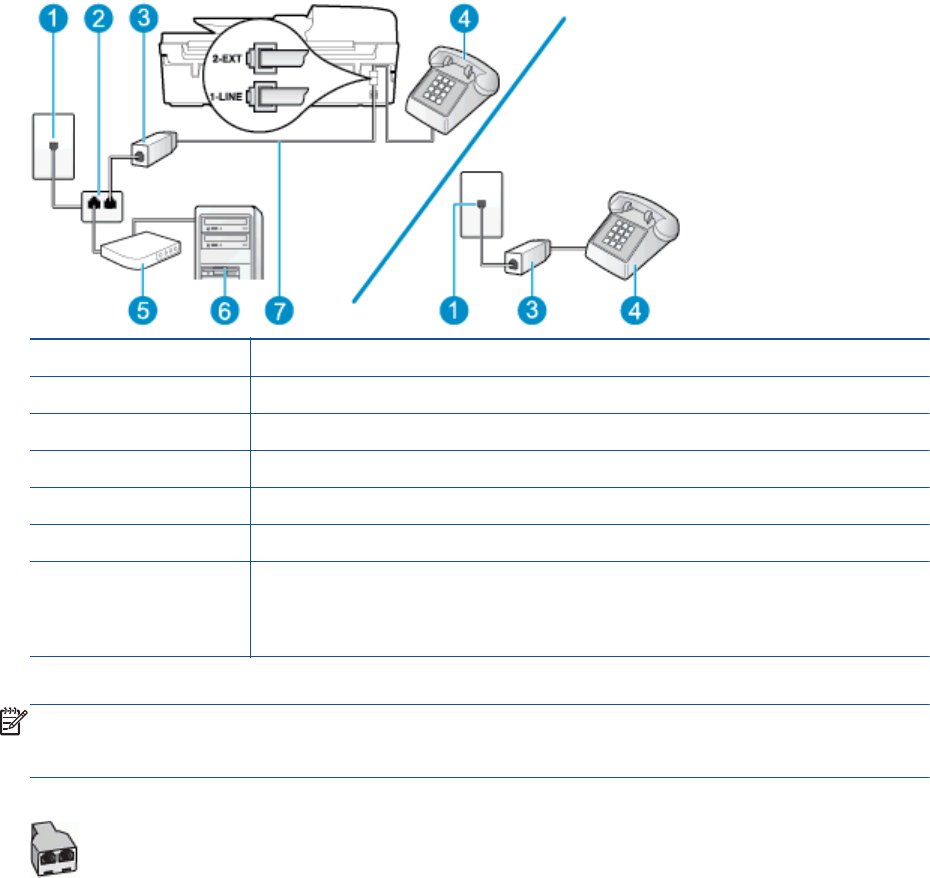 1
2
3
4
2-EXT
1-LINE
5
6
7
1
3
4