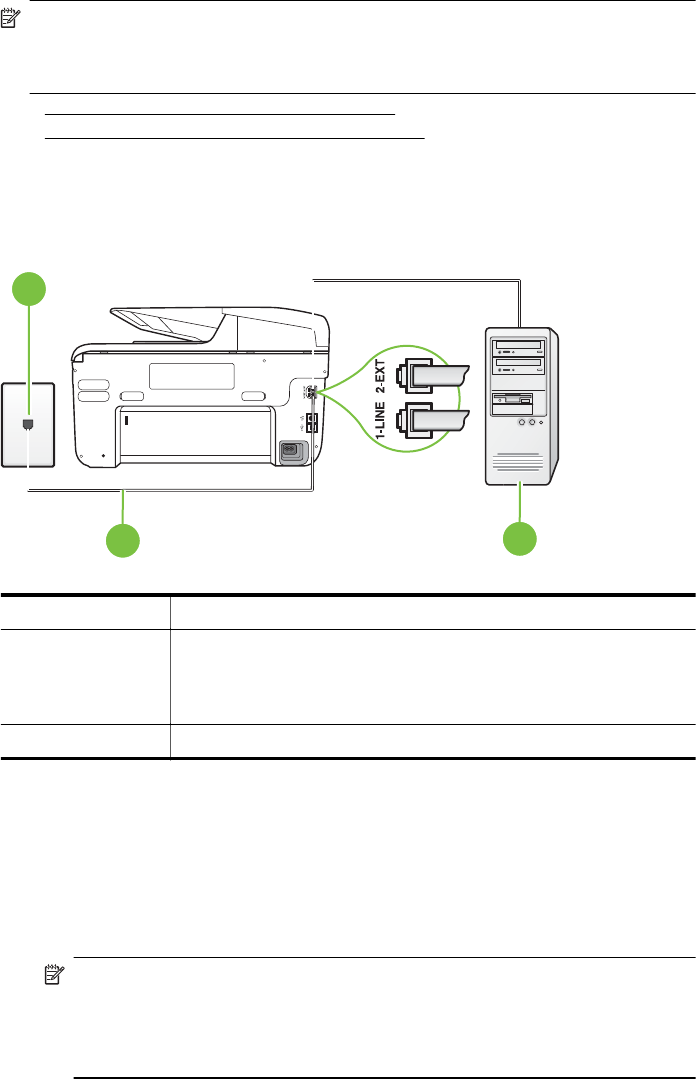 1-LINE
2-EXT