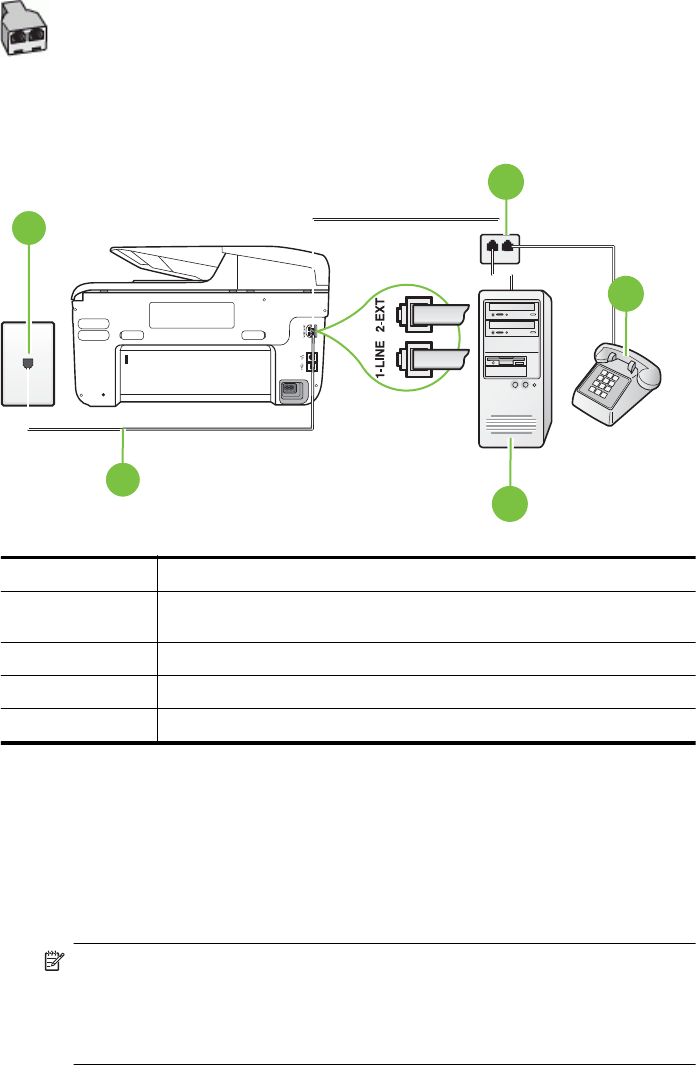 1-LINE 2-EXT