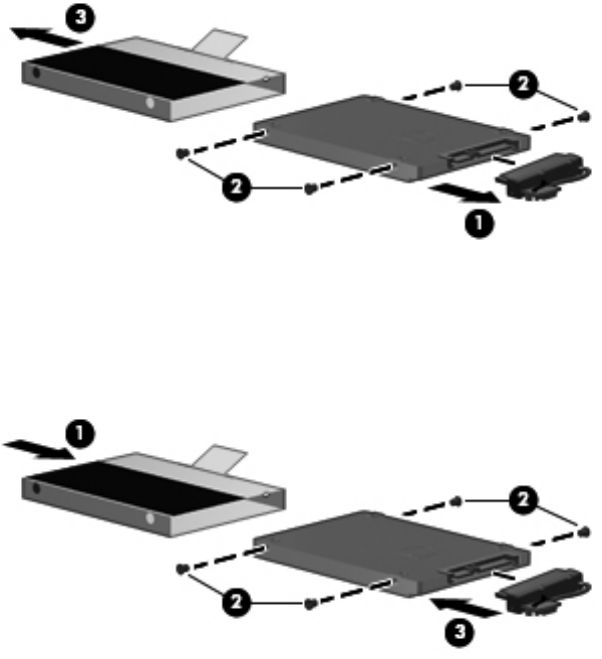 3
2
2
1

1
2
2
3