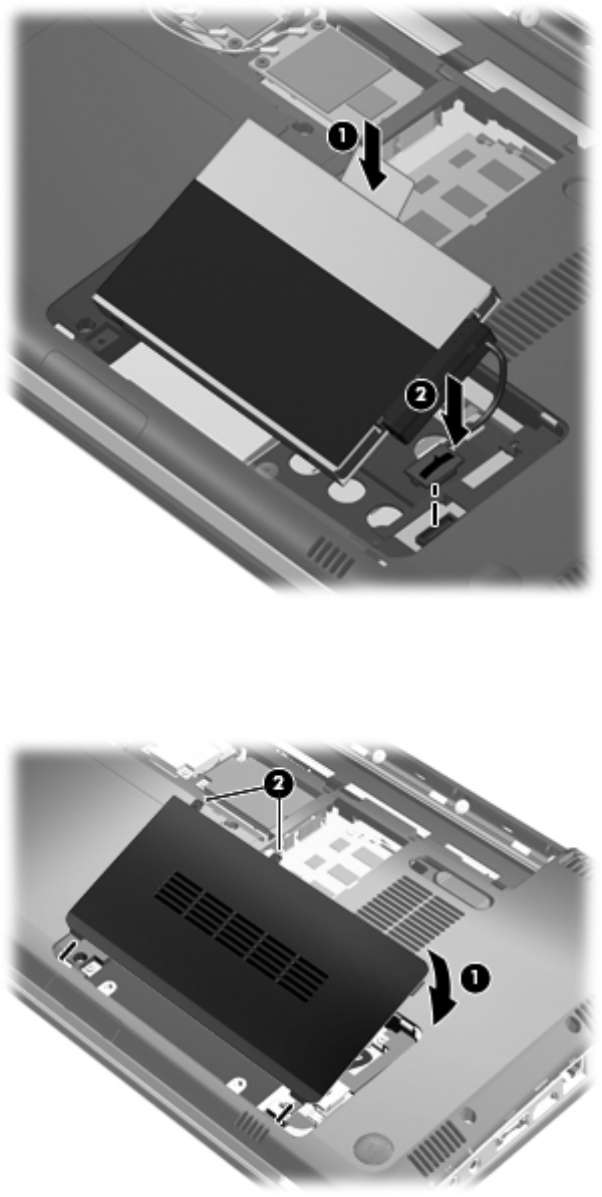 1
2
2
1