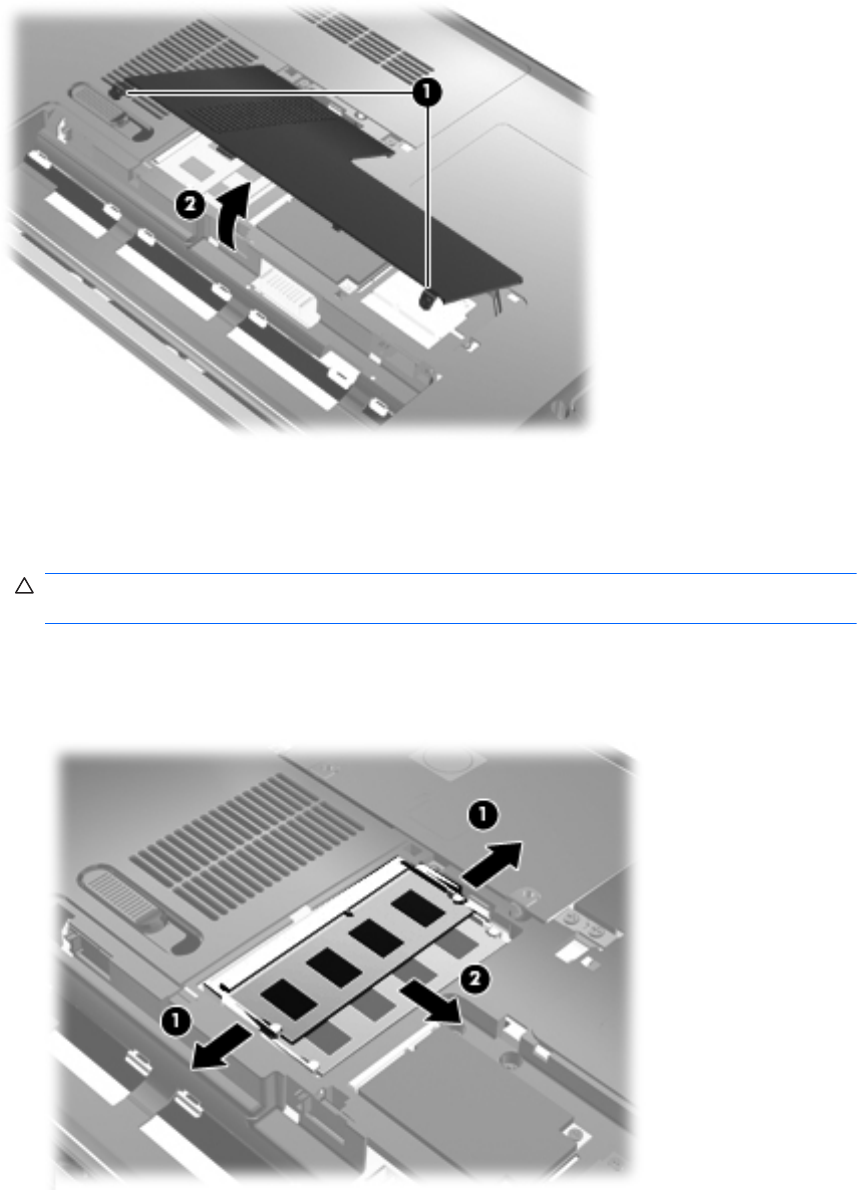 1
2
1
2
1