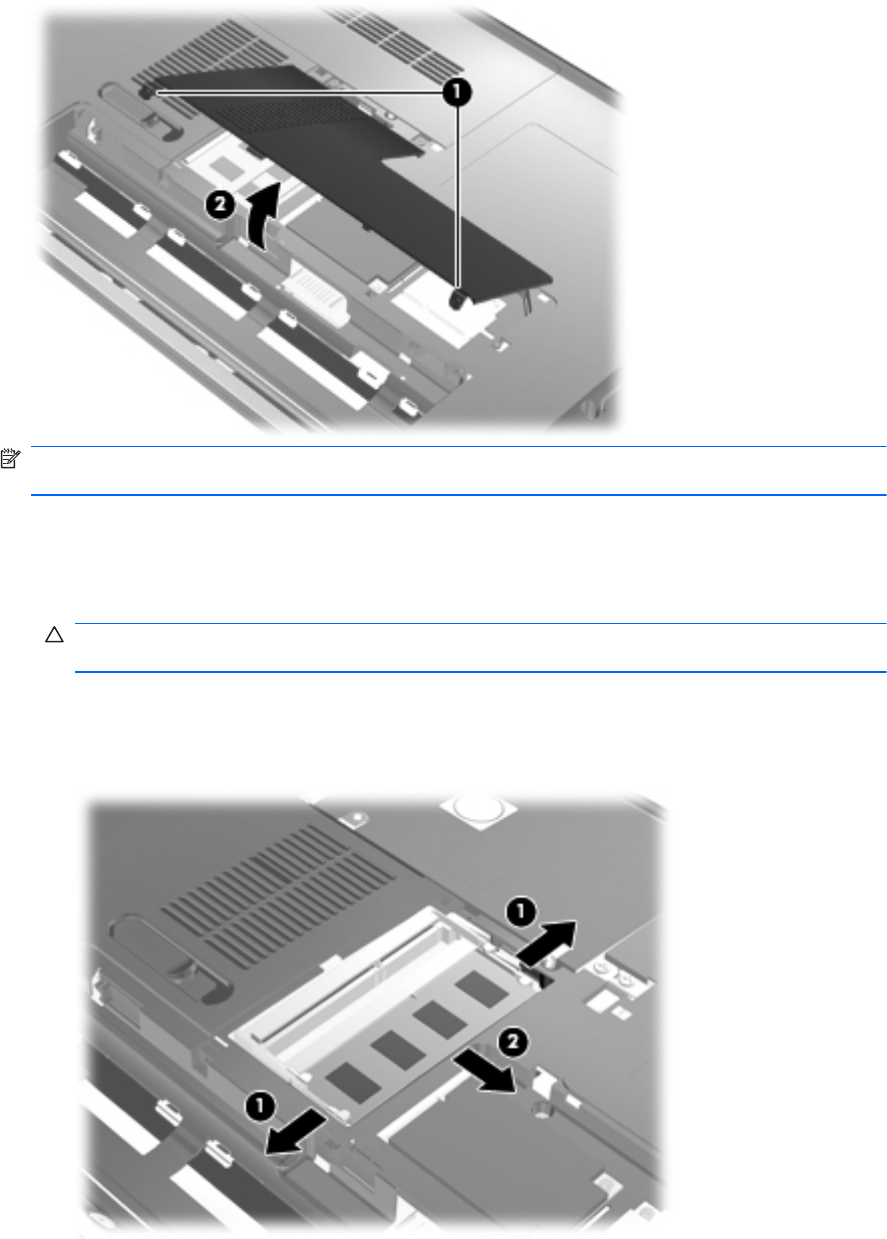 1

2

1

2

1