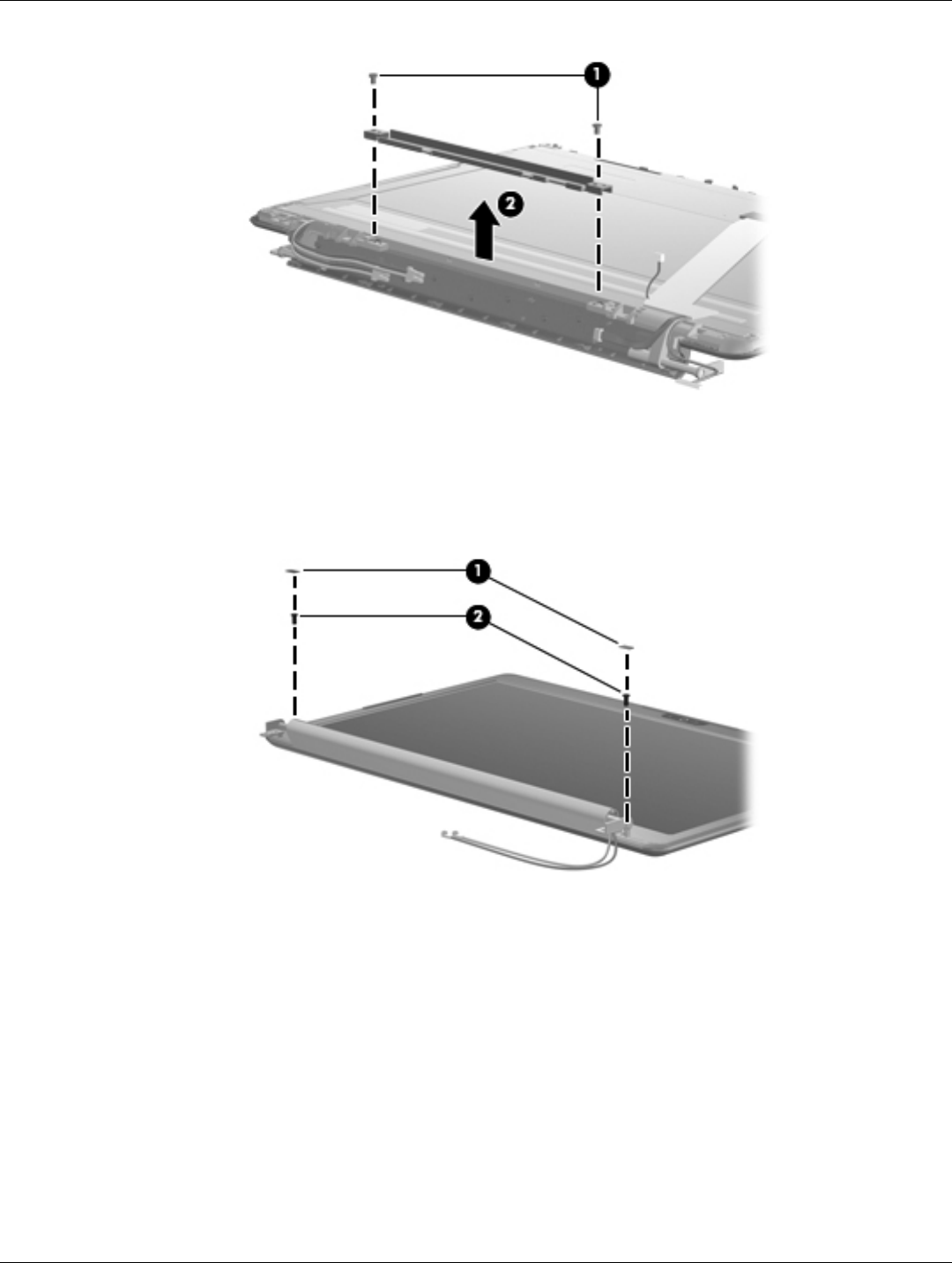 1

2

1

2