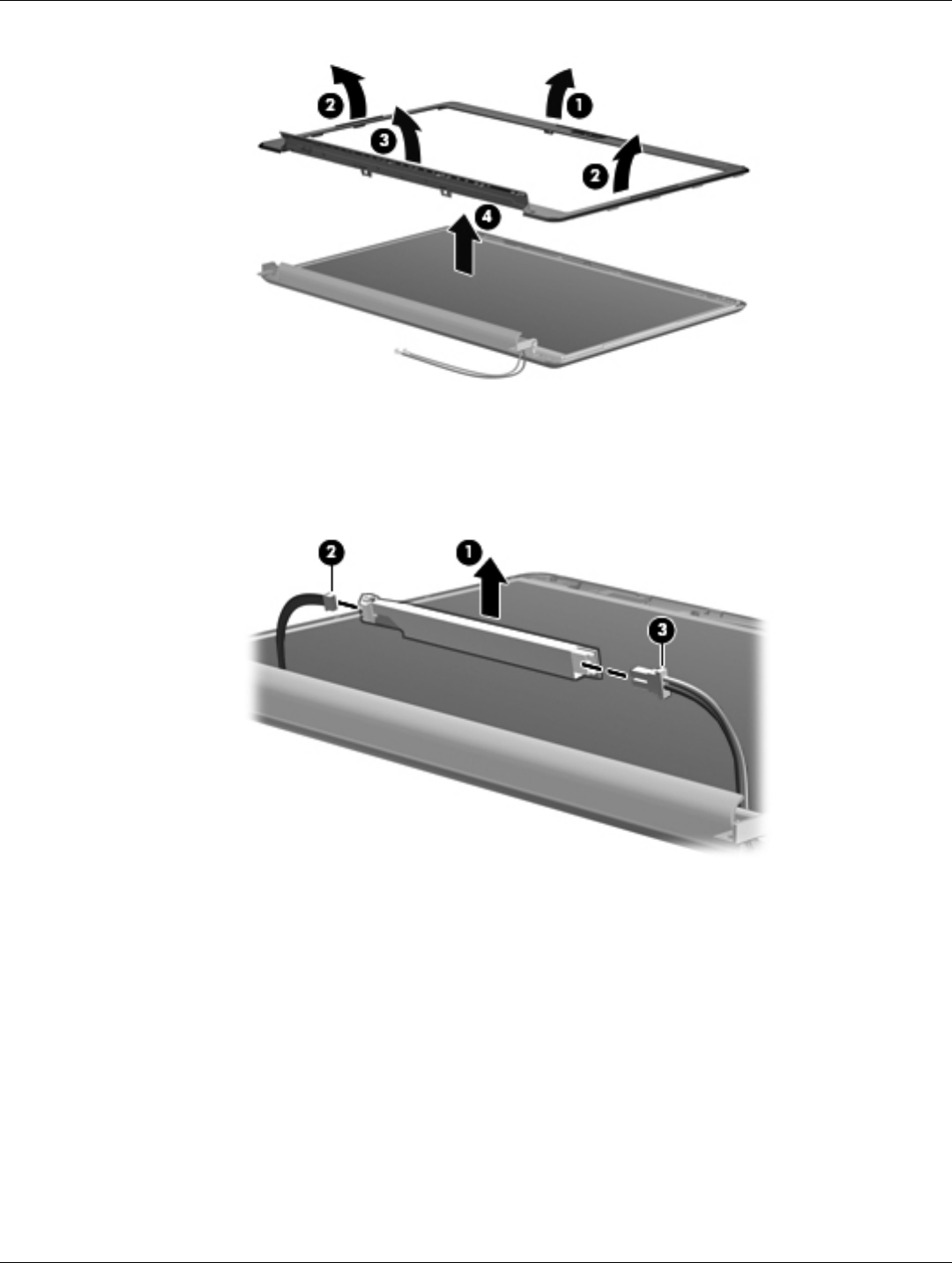 2
1
3
2
4

2
1
3