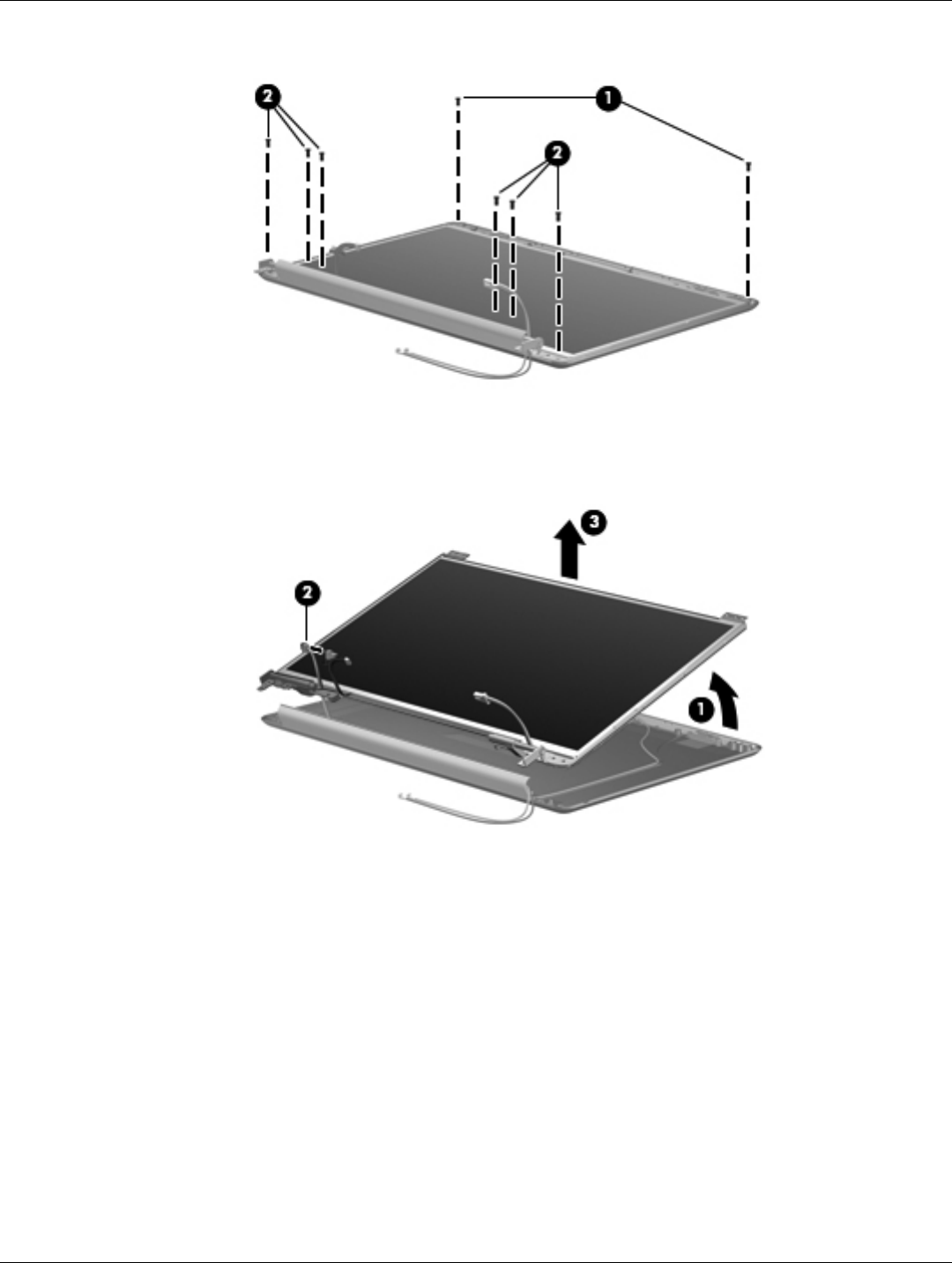 2
1
2
3
2
1