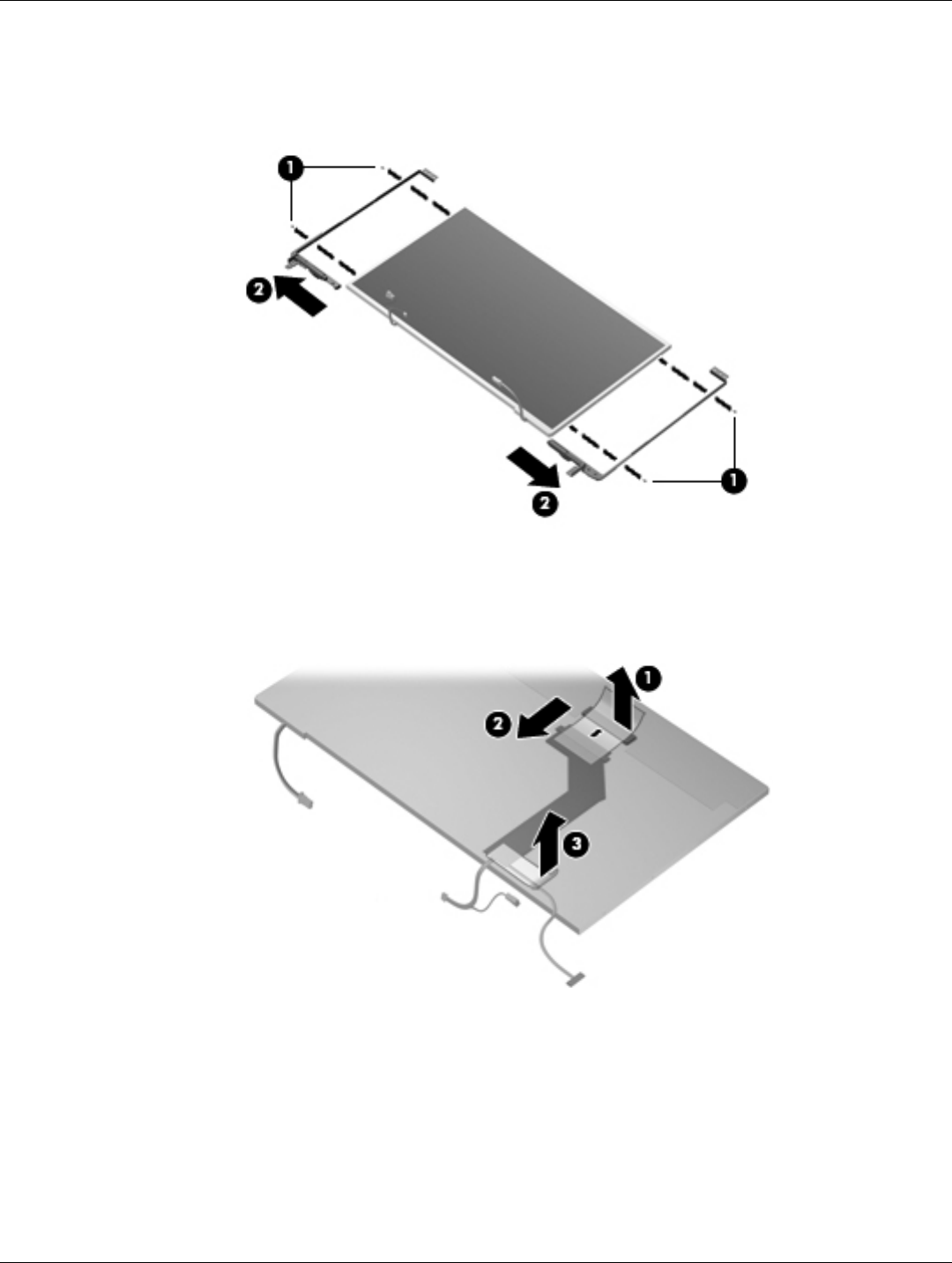 1
2
2
1

1
2
3