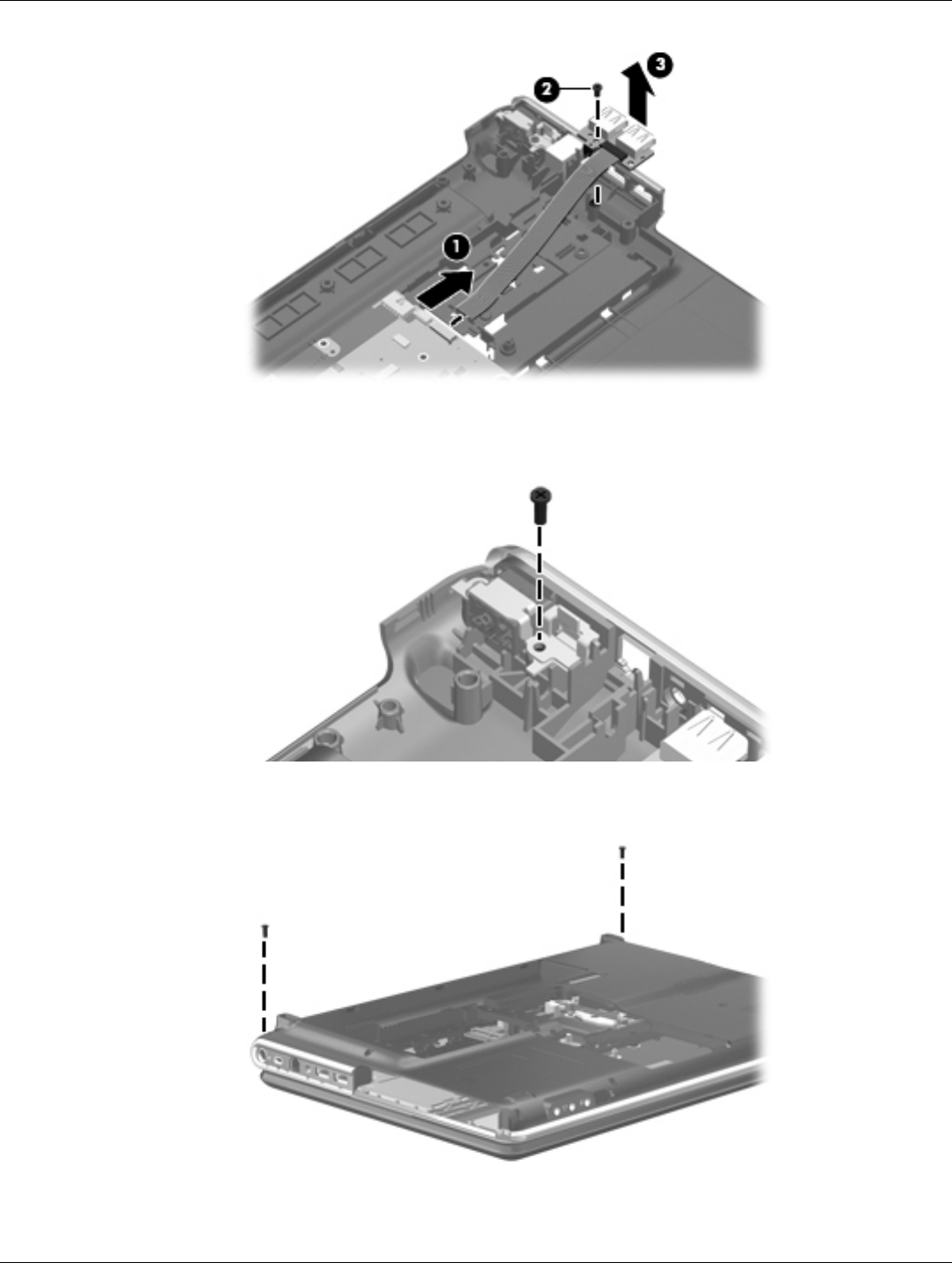 2
3
1