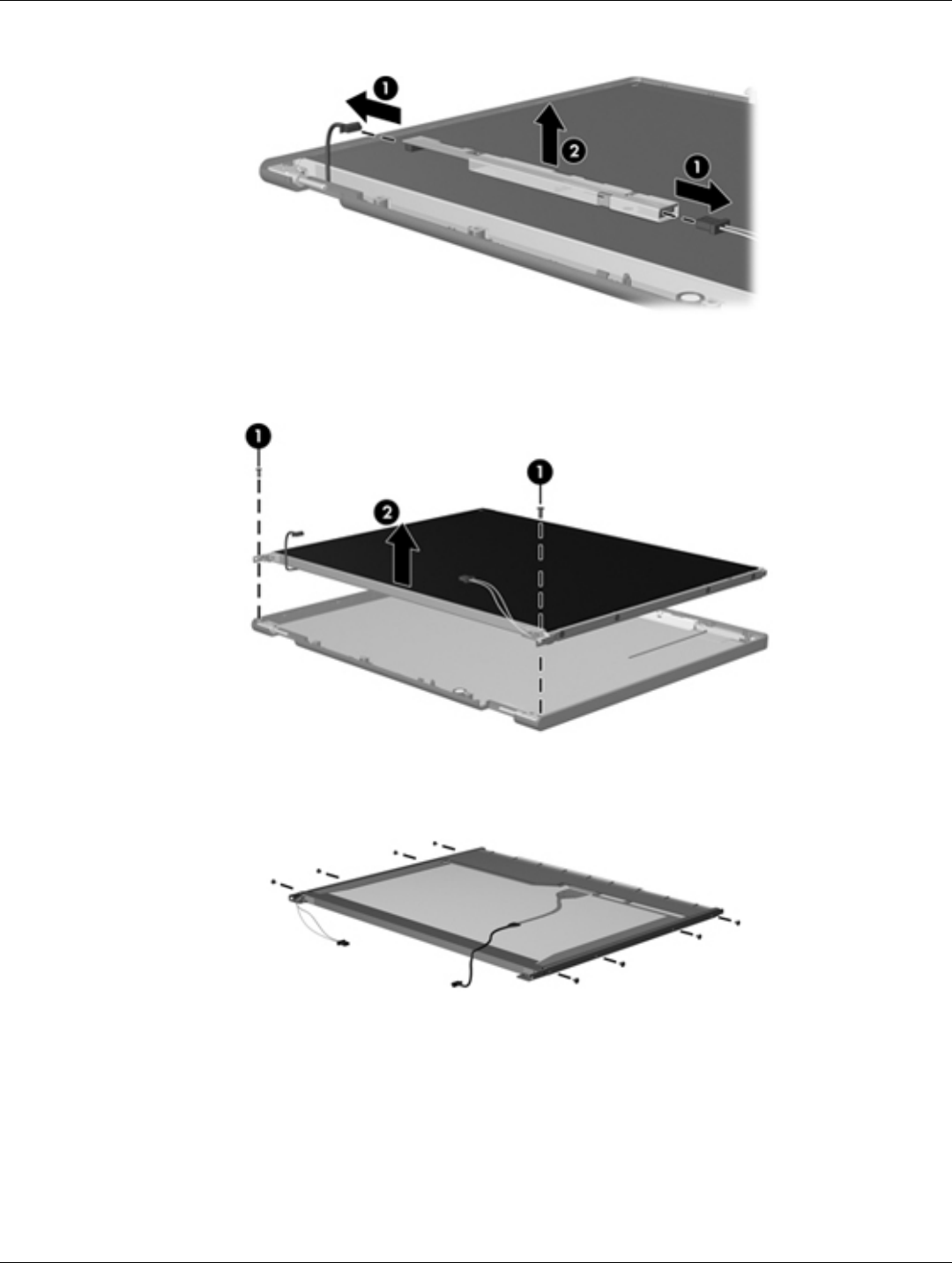 1
2
1

1
2
1