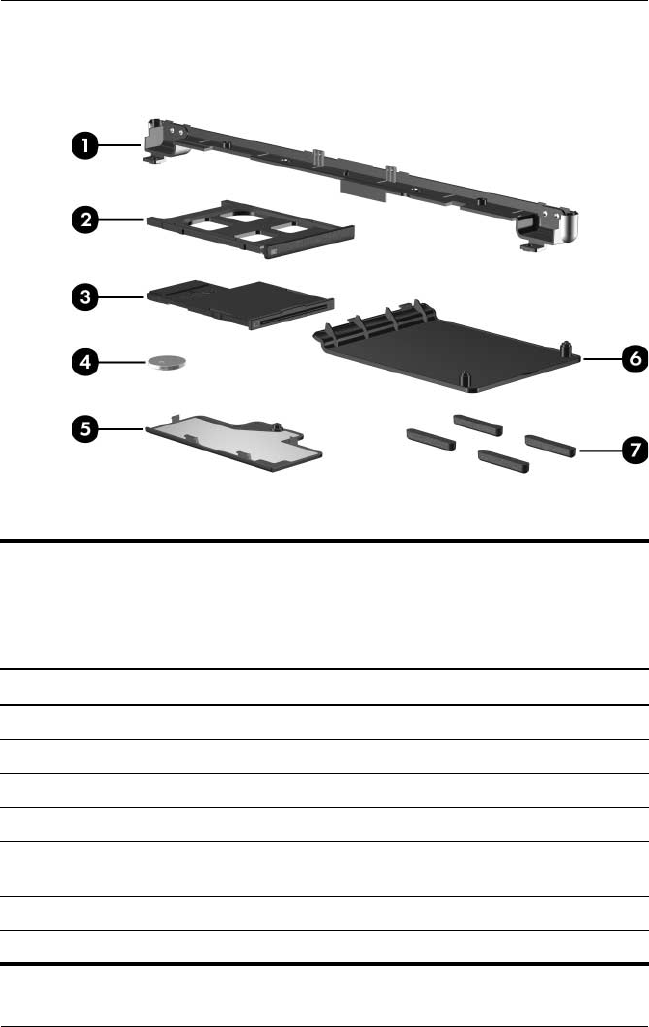 1

2

3

4

5

6

7