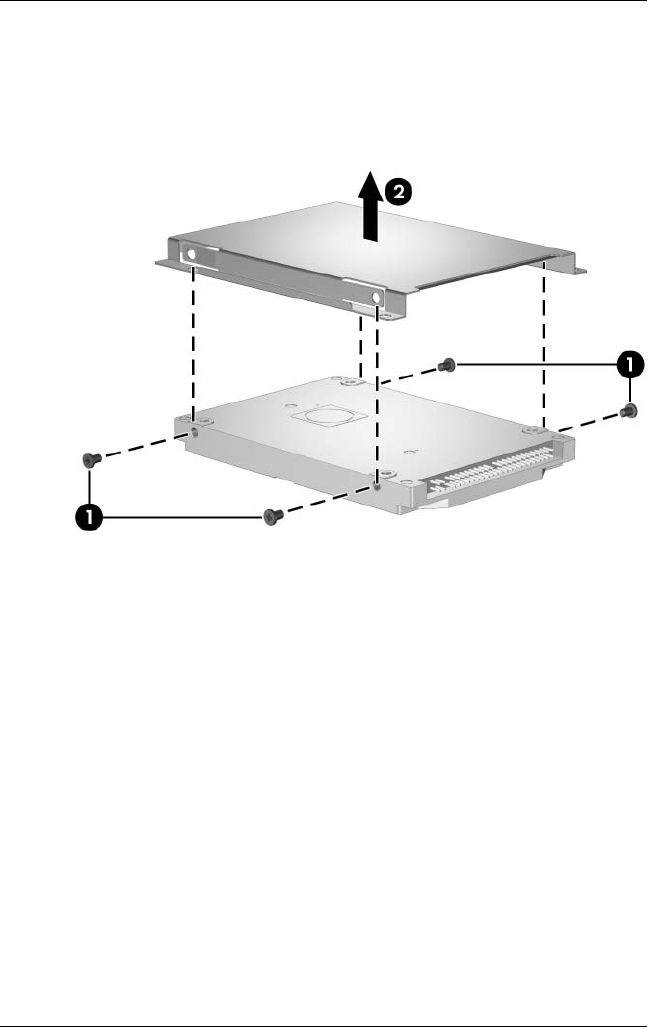 2

1

1