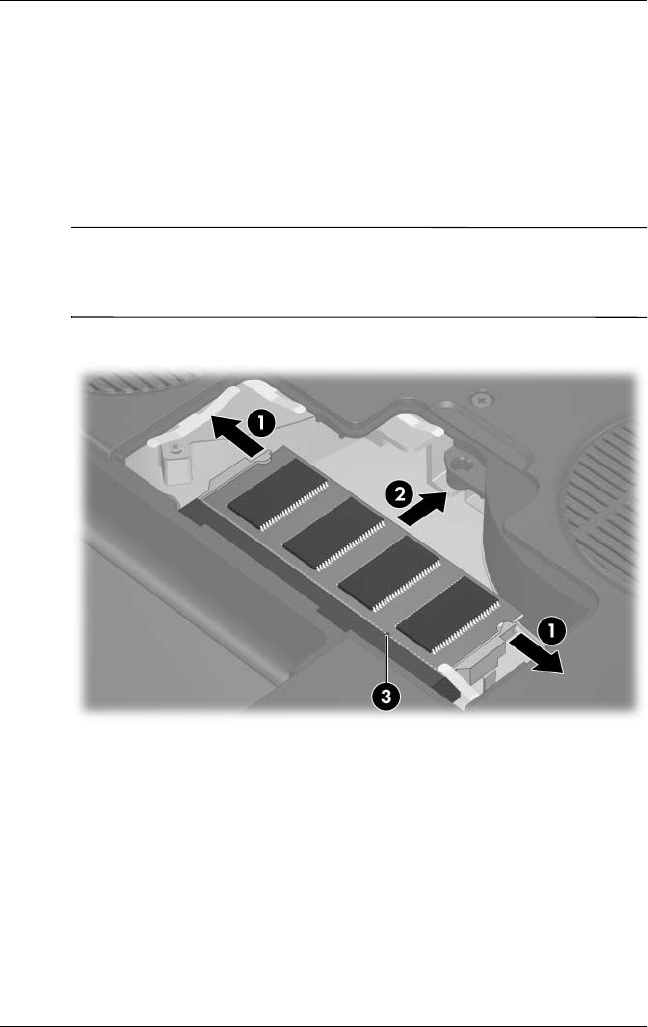 1
2
1
3