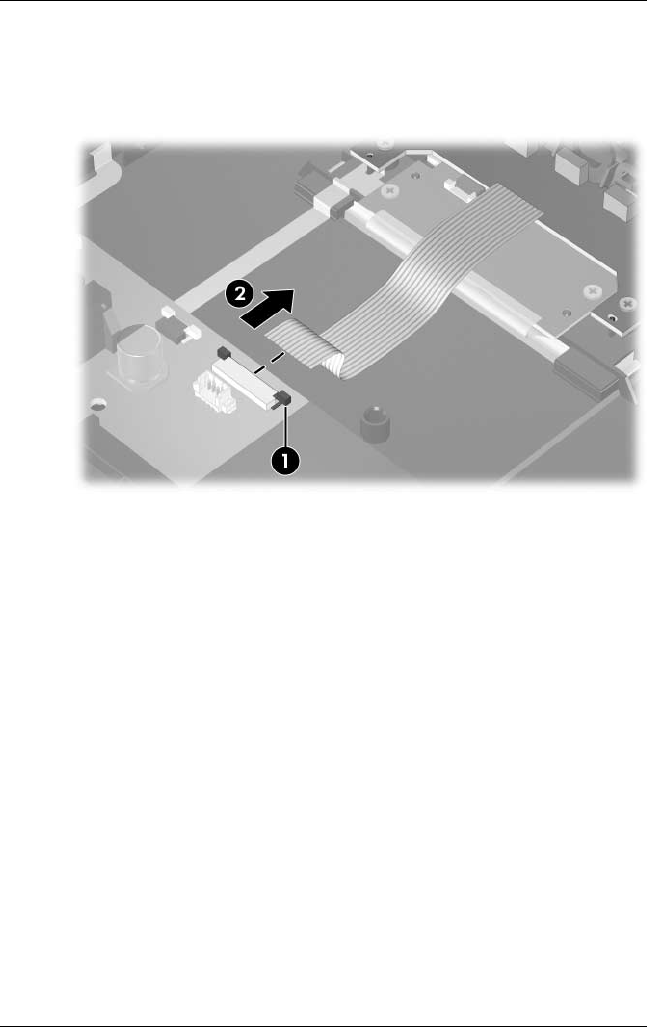 2

1