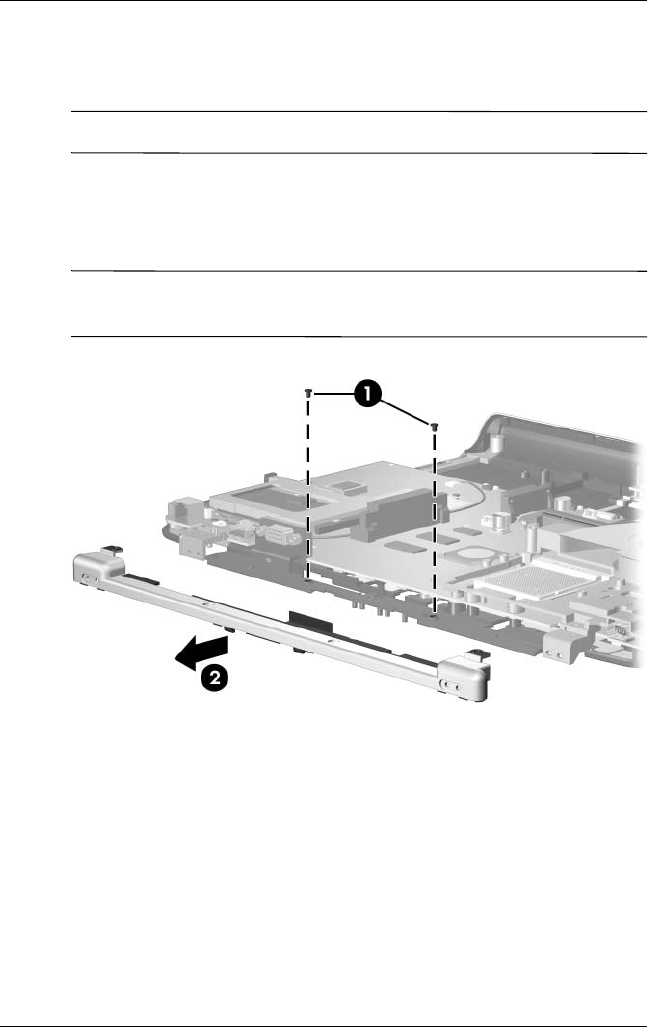 1

2